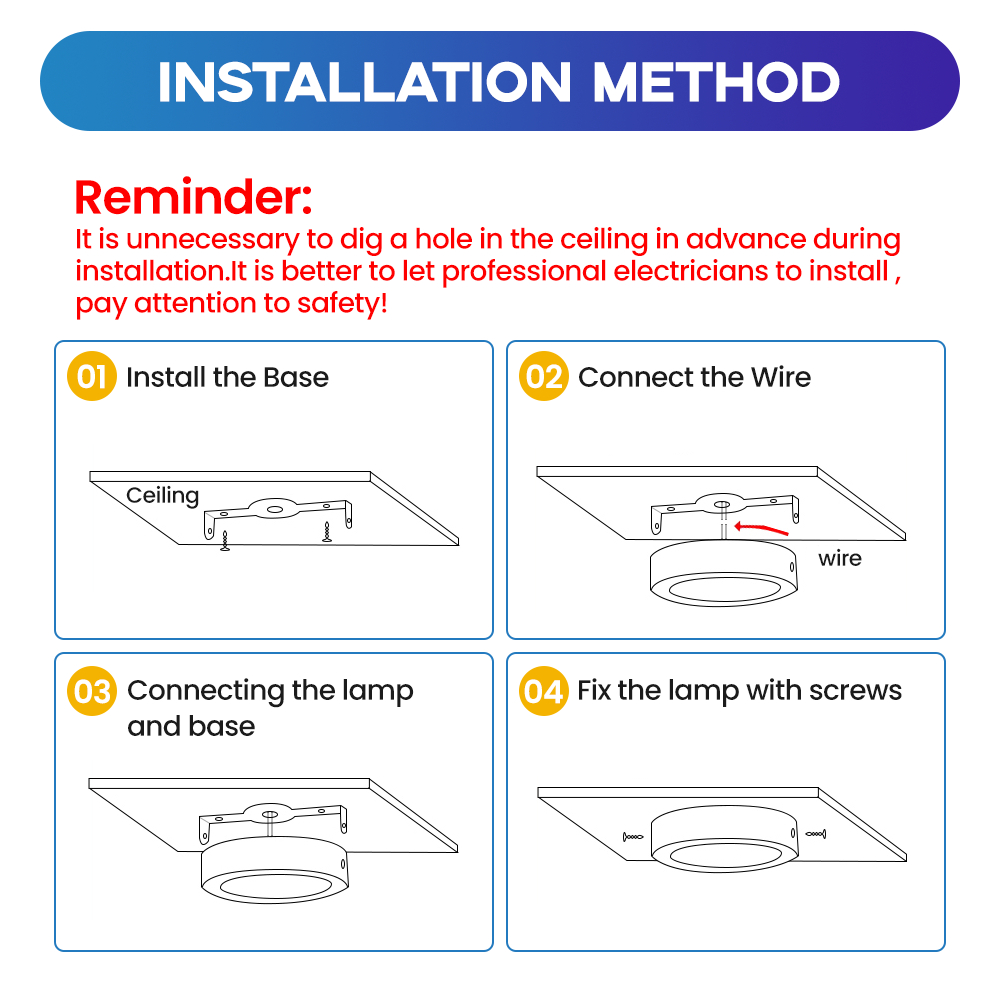 INSTALLATION METHOD

Reminder:
It is unnecessary to dig a hole in the ceiling in advance during installation.It is better to let professional electricians to install , pay attention to safety!

01 Install the Base

Ceiling

02 Connect the Wire

wire

03 Connecting the lamp and base

04 Fix the lamp with screws