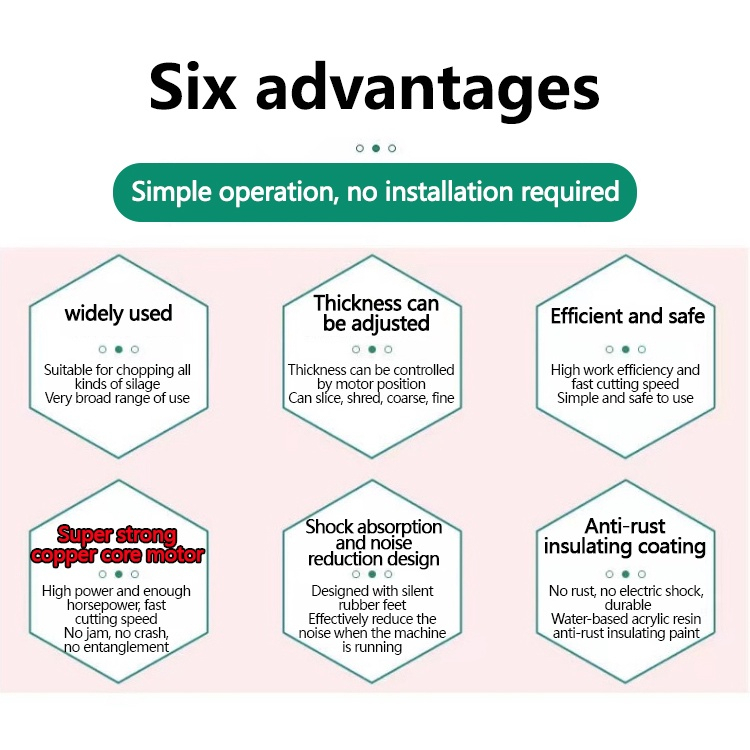 Six advantages

Simple operation, no installation required

widely used

Suitable for chopping all kinds of silage
Very broad range of use

Thickness can be adjusted

Thickness can be controlled by motor position
Can slice, shred, coarse, fine

Efficient and safe

High work efficiency and fast cutting speed
Simple and safe to use

Super strong copper core motor

High power and enough horsepower, fast cutting speed
No jam, no crash, no entanglement

Shock absorption and noise reduction design

Designed with silent rubber feet
Effectively reduce the noise when the machine is running

Anti-rust insulating coating

No rust, no electric shock, durable
Water-based acrylic resin anti-rust insulating paint