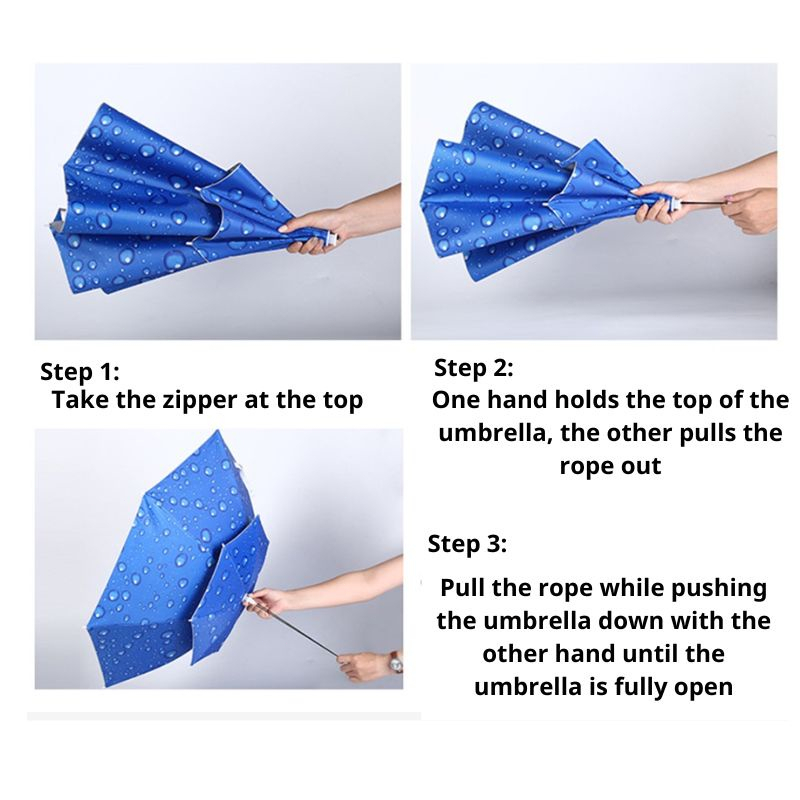 Step 1:
Take the zipper at the top

Step 2:
One hand holds the top of the umbrella, the other pulls the rope out

Step 3:
Pull the rope while pushing the umbrella down with the other hand until the umbrella is fully open