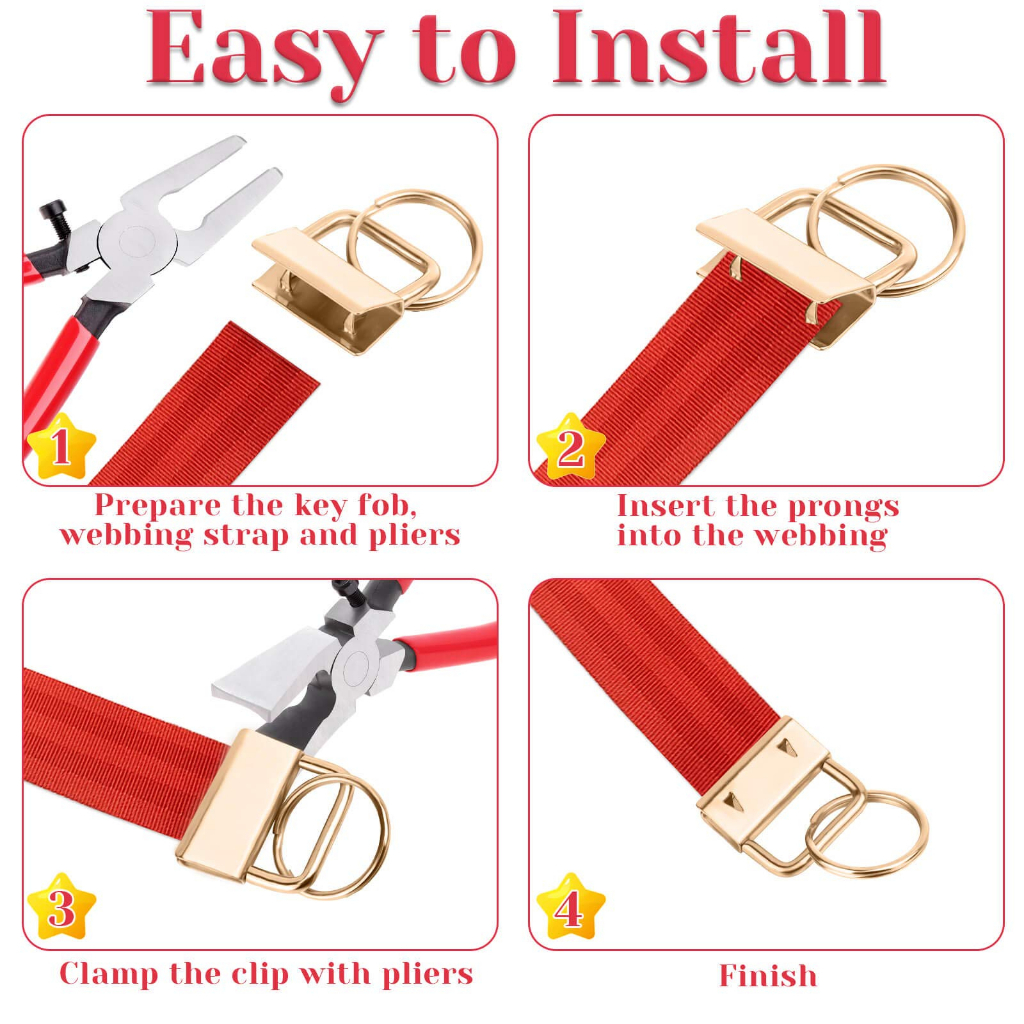 Easy to Install

1

Prepare the key fob, webbing strap and pliers

2

Insert the prongs into the webbing

3

Clamp the clip with pliers

4

Finish