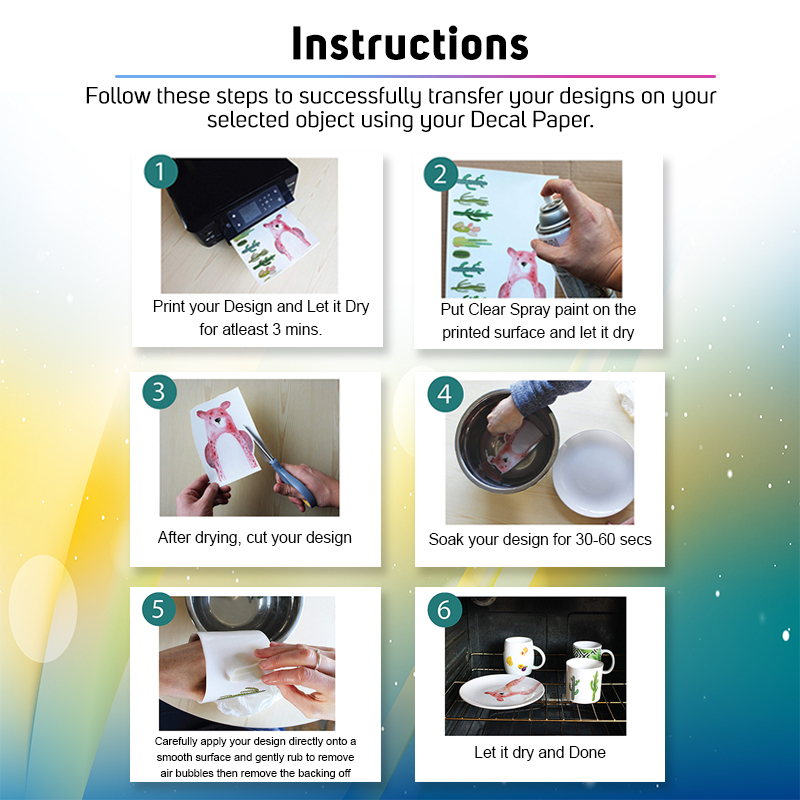 Instructions

Follow these steps to successfully transfer your designs on your selected object using your Decal Paper.

1
Print your Design and Let it Dry for atleast 3 mins.

2
Put Clear Spray paint on the printed surface and let it dry

3
After drying, cut your design

4
Soak your design for 30-60 secs

5
Carefully apply your design directly onto a smooth surface and gently rub to remove air bubbles then remove the backing off

6
Let it dry and Done