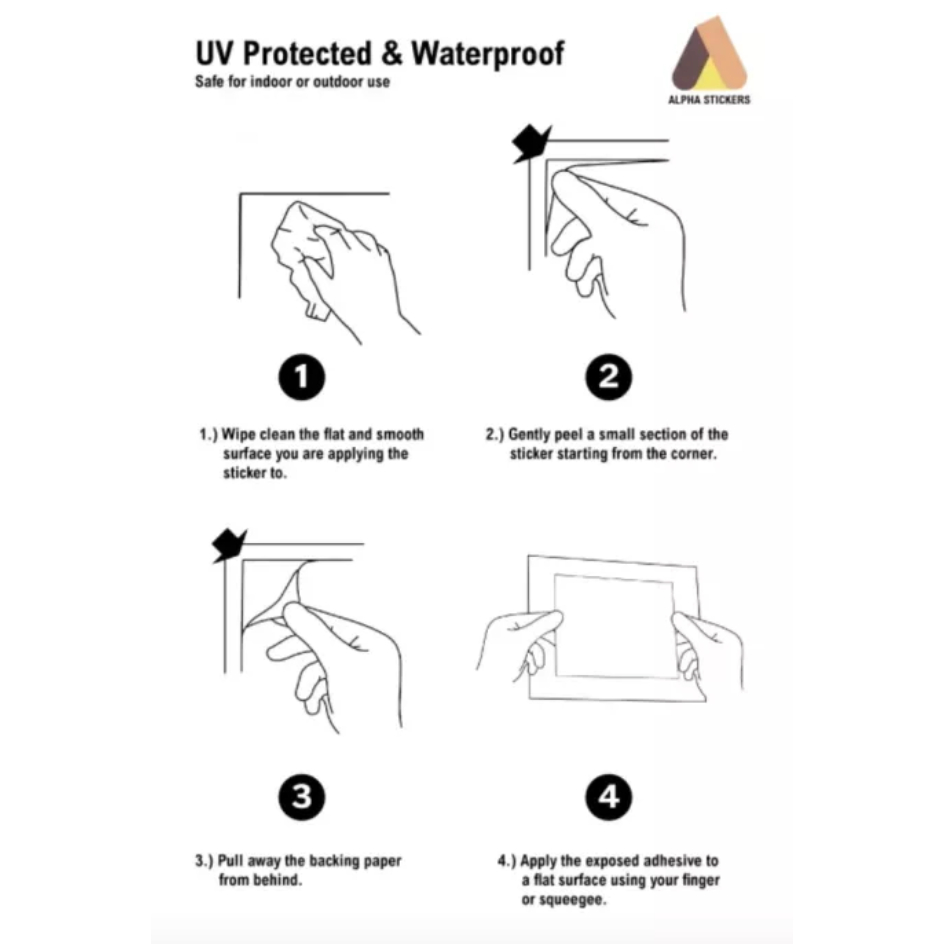 UV Protected & Waterproof
Safe for indoor or outdoor use

ALPHA STICKERS

1

1.) Wipe clean the flat and smooth surface you are applying the sticker to.

2

2.) Gently peel a small section of the sticker starting from the corner.

3

3.) Pull away the backing paper from behind.

4

4.) Apply the exposed adhesive to a flat surface using your finger or squeegee.