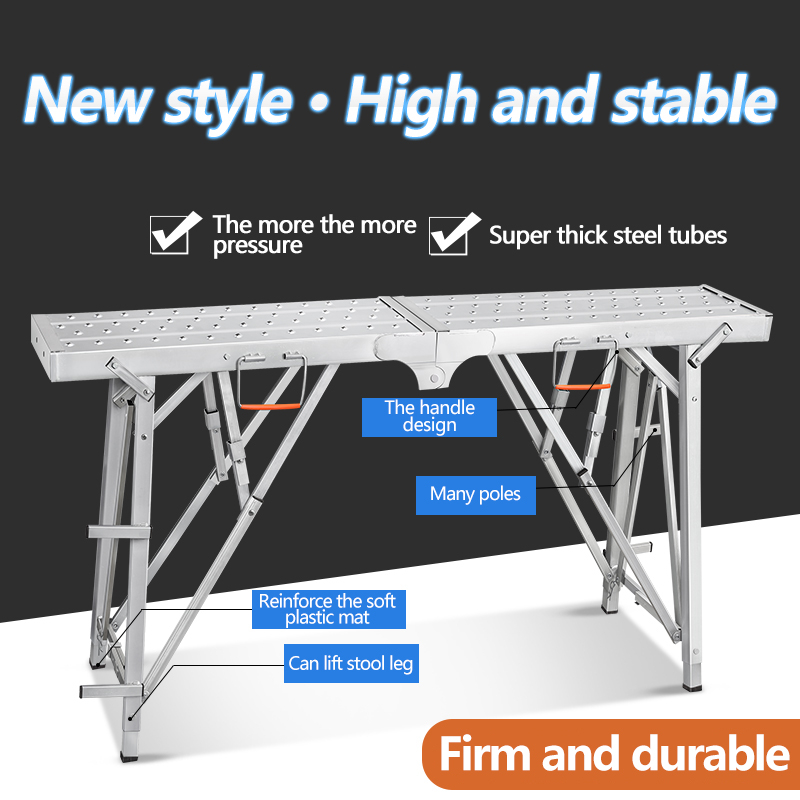 New style • High and stable

The more the more pressure

Super thick steel tubes

The handle design

Many poles

Reinforce the soft plastic mat

Can lift stool leg

Firm and durable