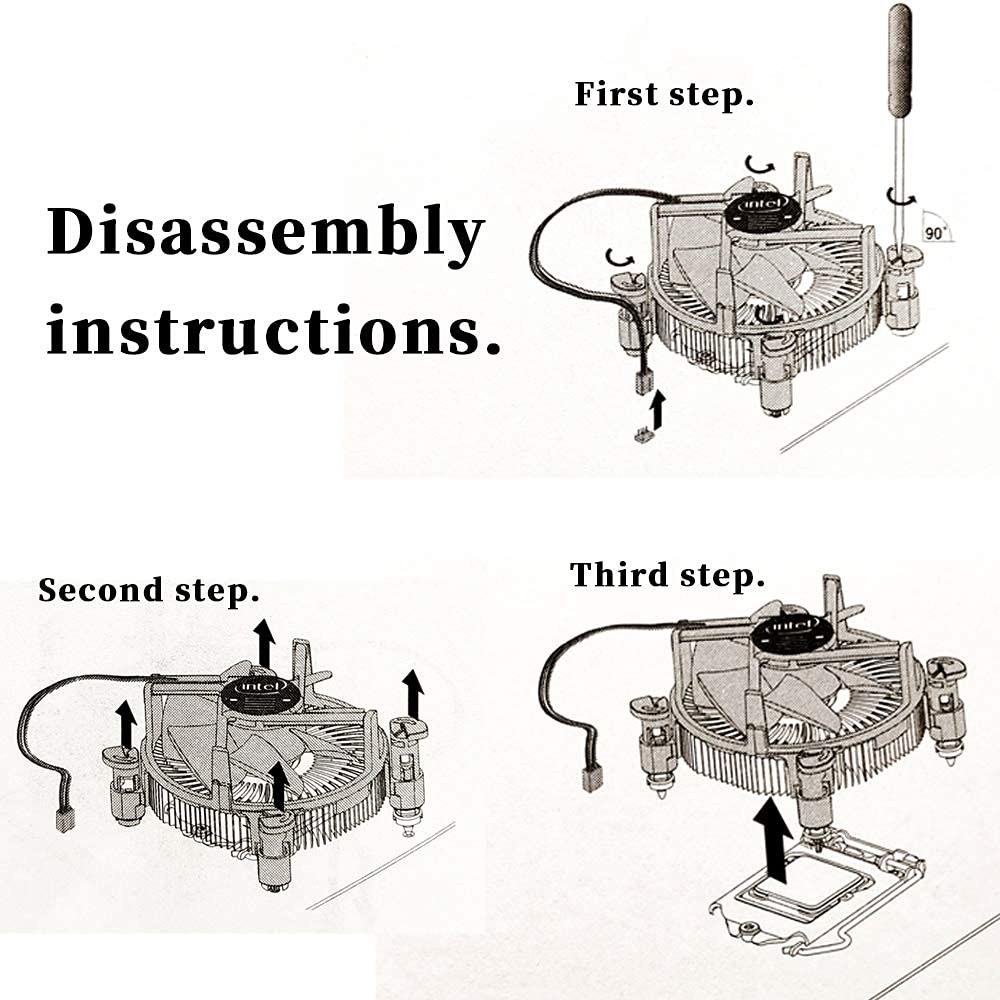 Disassembly instructions.

First step.

intel

90°

Second step.

intel

Third step.

intel