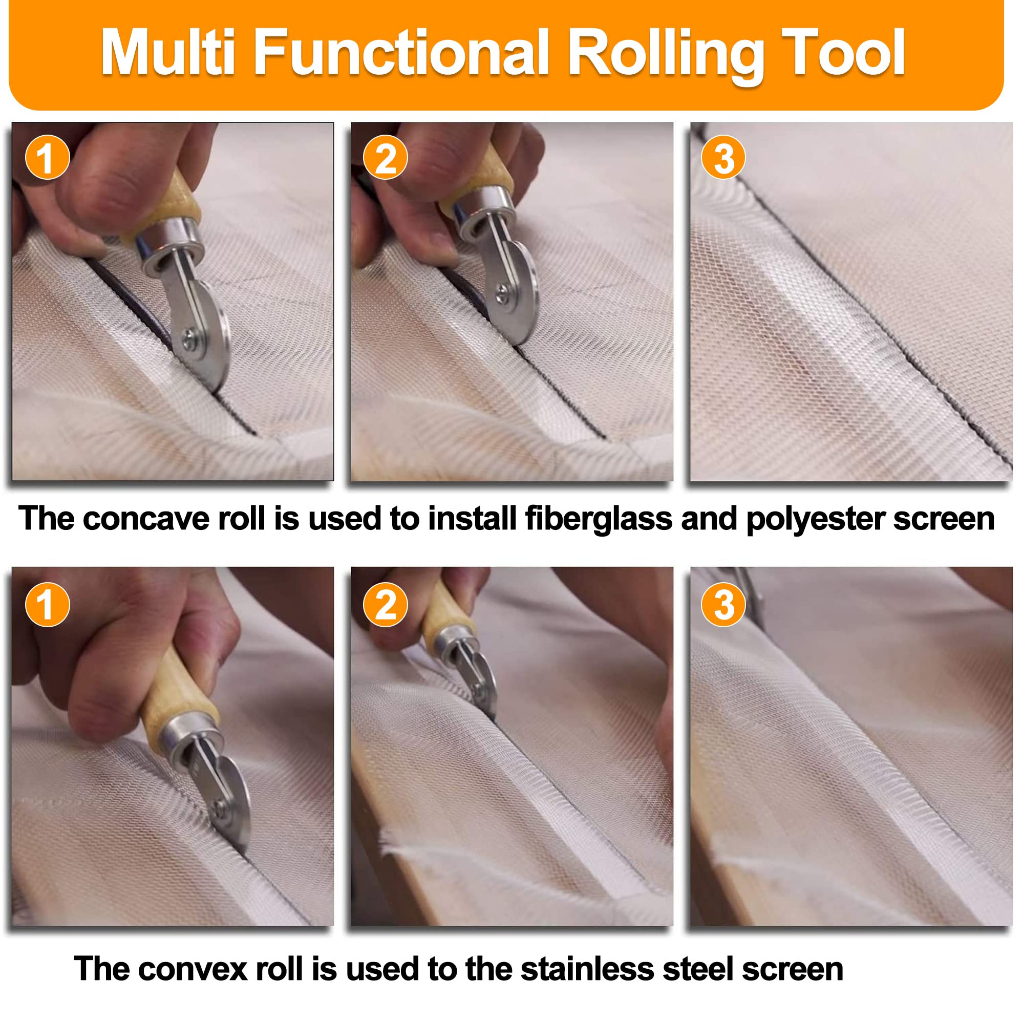 Multi Functional Rolling Tool

1
2
3

The concave roll is used to install fiberglass and polyester screen

1
2
3

The convex roll is used to the stainless steel screen