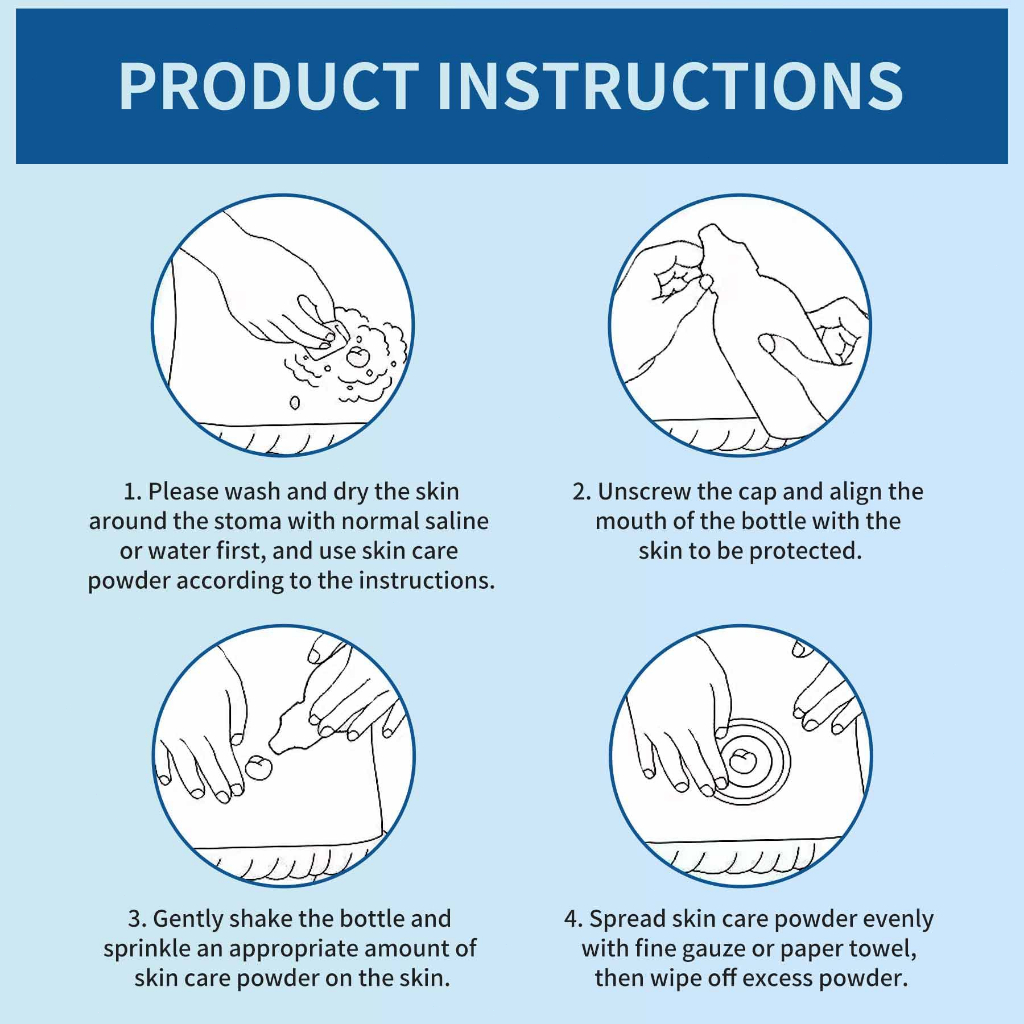 PRODUCT INSTRUCTIONS

1. Please wash and dry the skin around the stoma with normal saline or water first, and use skin care powder according to the instructions.

2. Unscrew the cap and align the mouth of the bottle with the skin to be protected.

3. Gently shake the bottle and sprinkle an appropriate amount of skin care powder on the skin.

4. Spread skin care powder evenly with fine gauze or paper towel, then wipe off excess powder.