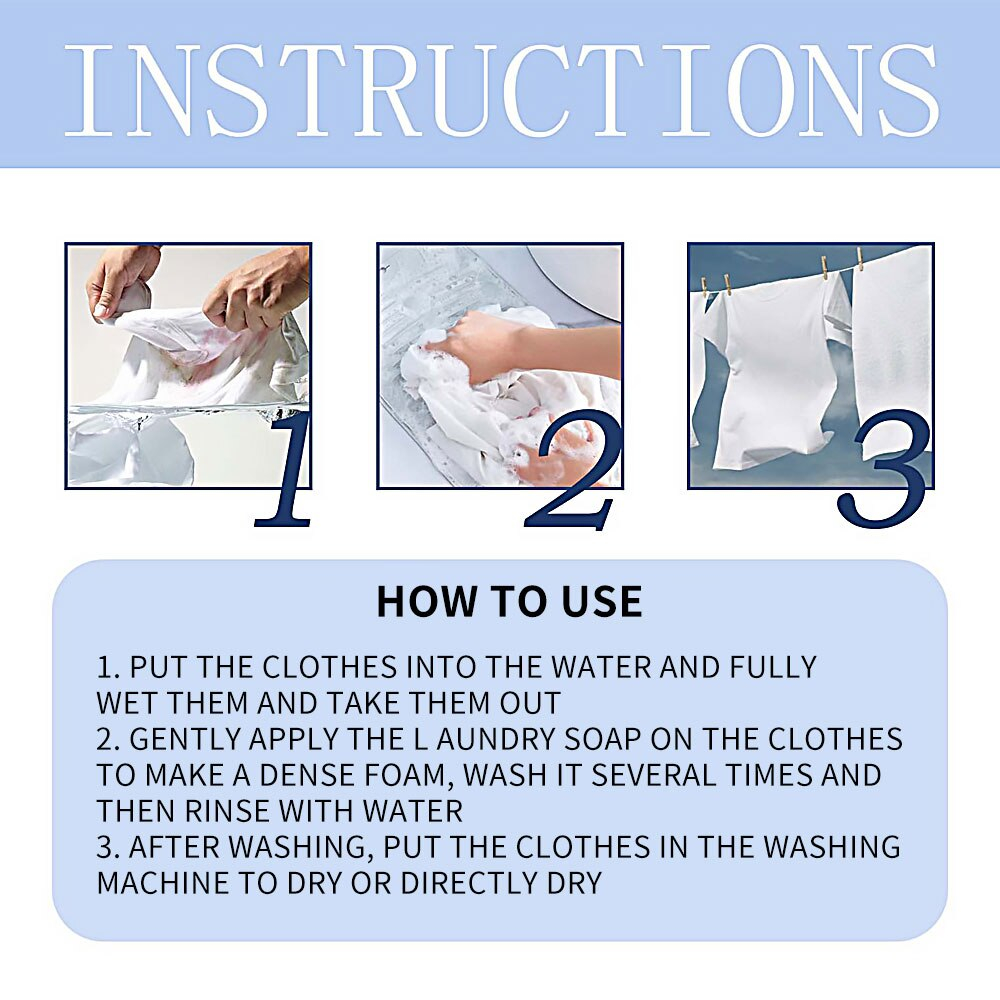 INSTRUCTIONS

1

2

3

HOW TO USE

1. PUT THE CLOTHES INTO THE WATER AND FULLY WET THEM AND TAKE THEM OUT
2. GENTLY APPLY THE L AUNDRY SOAP ON THE CLOTHES TO MAKE A DENSE FOAM, WASH IT SEVERAL TIMES AND THEN RINSE WITH WATER
3. AFTER WASHING, PUT THE CLOTHES IN THE WASHING MACHINE TO DRY OR DIRECTLY DRY