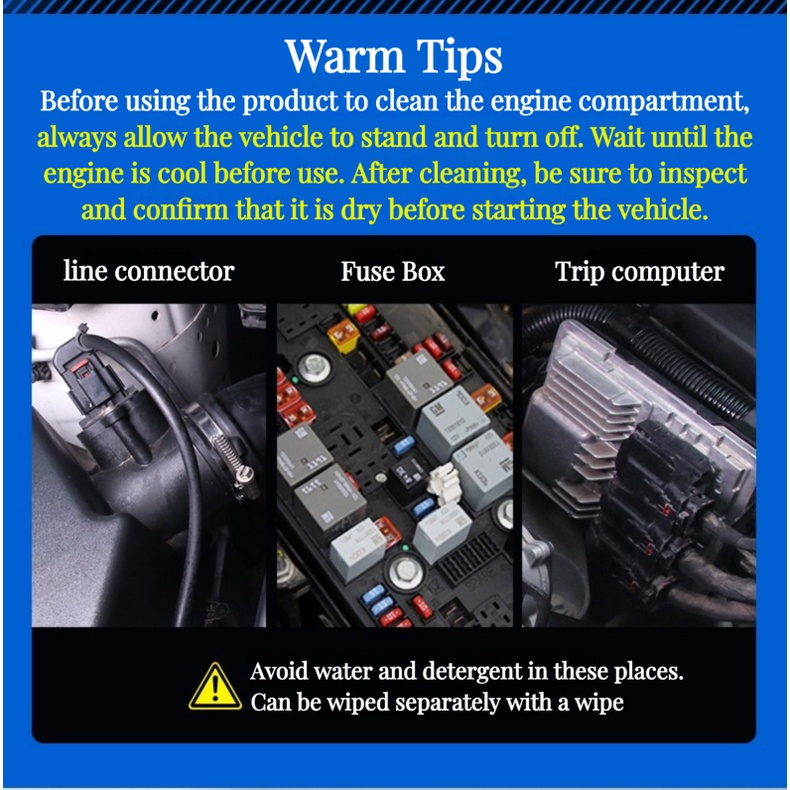 Warm Tips

Before using the product to clean the engine compartment, always allow the vehicle to stand and turn off. Wait until the engine is cool before use. After cleaning, be sure to inspect and confirm that it is dry before starting the vehicle.

line connector

Fuse Box

Trip computer

Avoid water and detergent in these places.
Can be wiped separately with a wipe