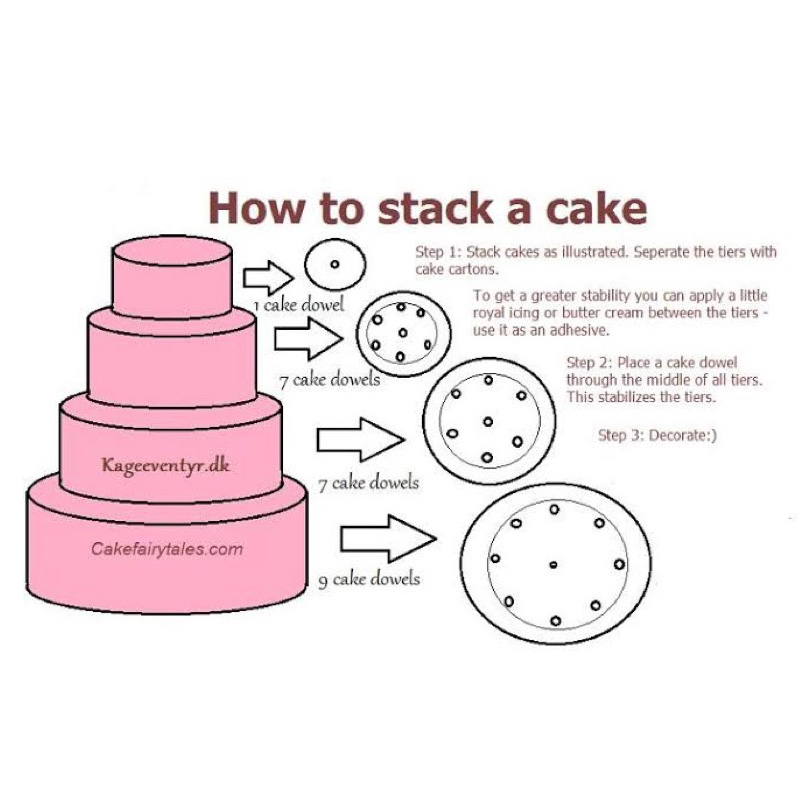 How to stack a cake

Step 1: Stack cakes as illustrated. Seperate the tiers with cake cartons.

To get a greater stability you can apply a little royal icing or butter cream between the tiers - use it as an adhesive.

Step 2: Place a cake dowel through the middle of all tiers. This stabilizes the tiers.

Step 3: Decorate:)

1 cake dowel

7 cake dowels

7 cake dowels

9 cake dowels

Kageeventyr.dk

Cakefairytales.com