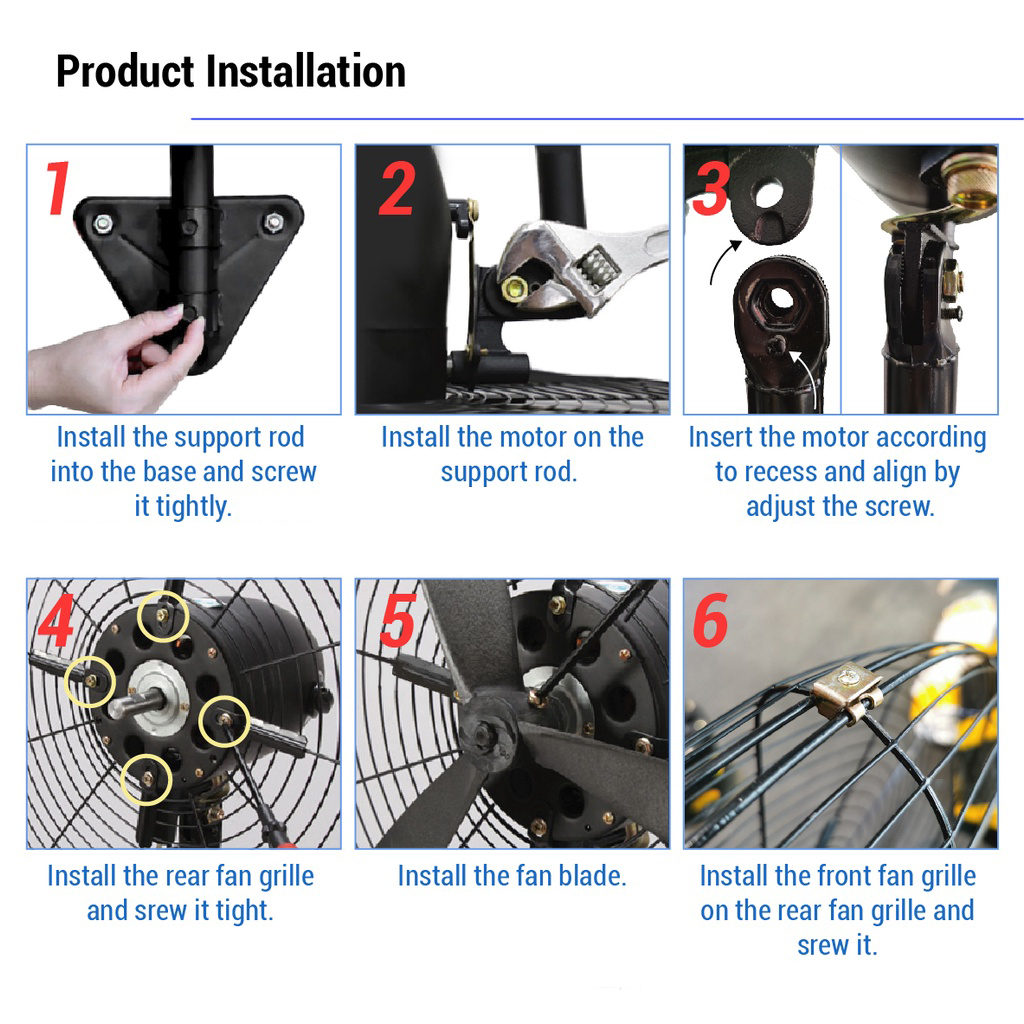 Product Installation

1

Install the support rod into the base and screw it tightly.

2

Install the motor on the support rod.

3

Insert the motor according to recess and align by adjust the screw.

4

Install the rear fan grille and srew it tight.

5

Install the fan blade.

6

Install the front fan grille on the rear fan grille and srew it.