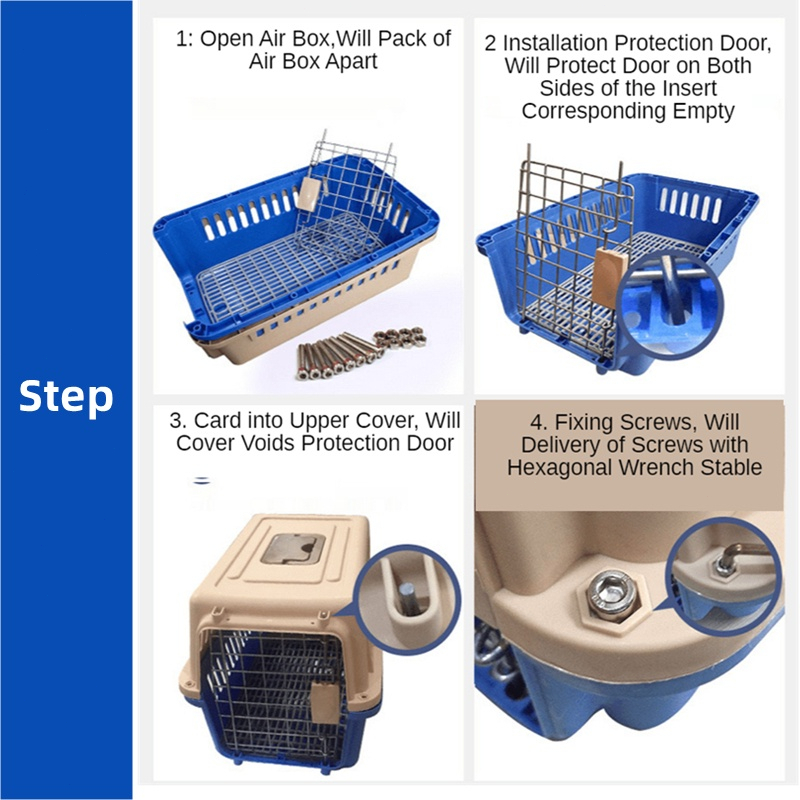 Step

1: Open Air Box,Will Pack of Air Box Apart

2 Installation Protection Door, Will Protect Door on Both Sides of the Insert Corresponding Empty

3. Card into Upper Cover, Will Cover Voids Protection Door

4. Fixing Screws, Will Delivery of Screws with Hexagonal Wrench Stable