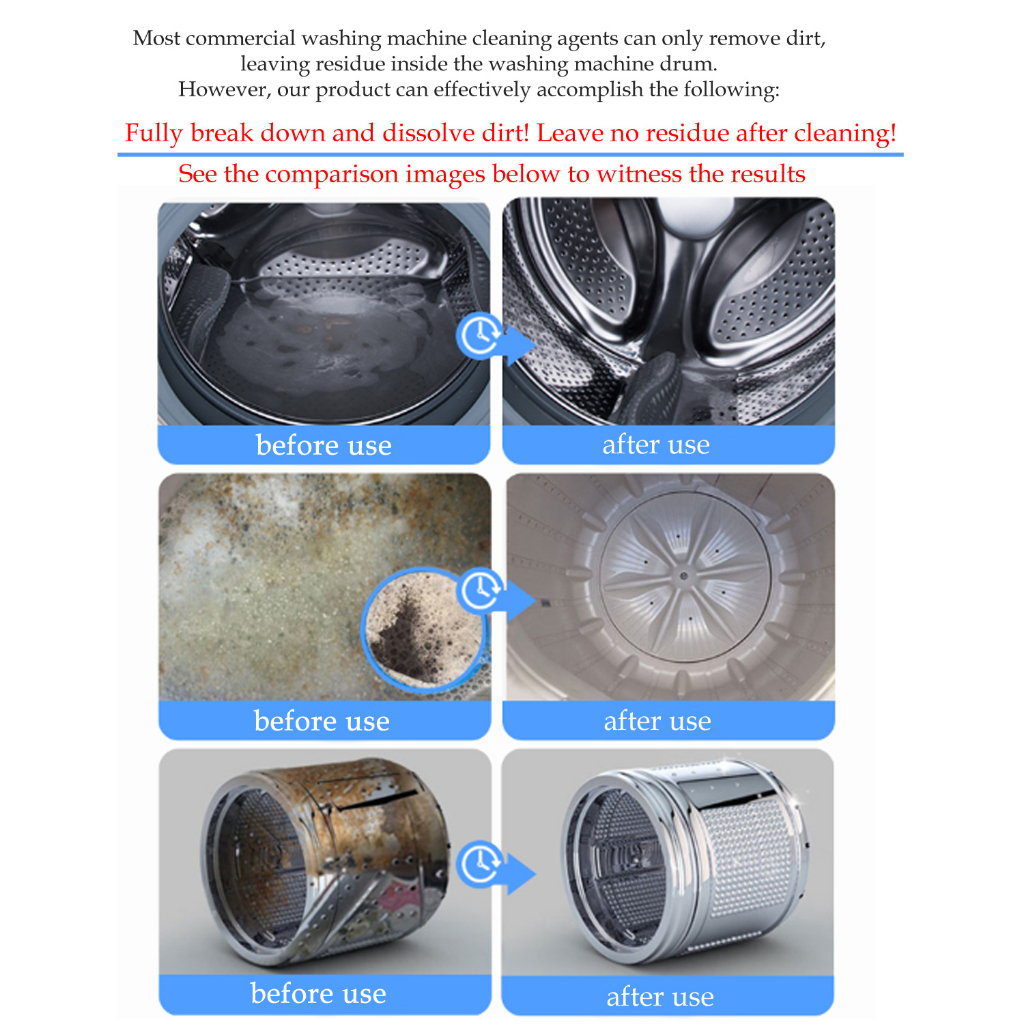 Most commercial washing machine cleaning agents can only remove dirt, leaving residue inside the washing machine drum.
However, our product can effectively accomplish the following:

Fully break down and dissolve dirt! Leave no residue after cleaning!

See the comparison images below to witness the results

before use

after use

before use

after use

before use

after use