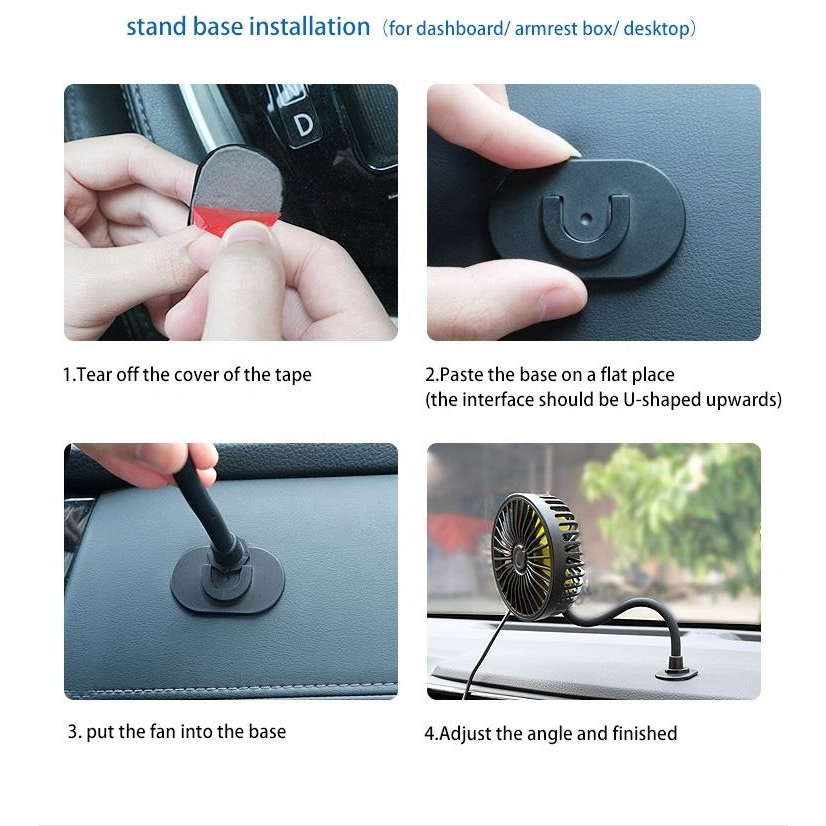 stand base installation （for dashboard/ armrest box/ desktop）

D

1.Tear off the cover of the tape

2.Paste the base on a flat place
(the interface should be U-shaped upwards)

3. put the fan into the base

4.Adjust the angle and finished