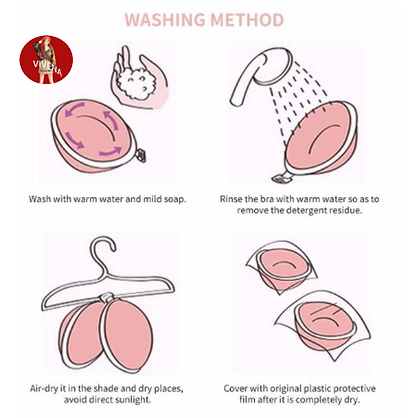 WASHING METHOD

VIVENA

Wash with warm water and mild soap.

Rinse the bra with warm water so as to remove the detergent residue.

Air-dry it in the shade and dry places, avoid direct sunlight.

Cover with original plastic protective film after it is completely dry.