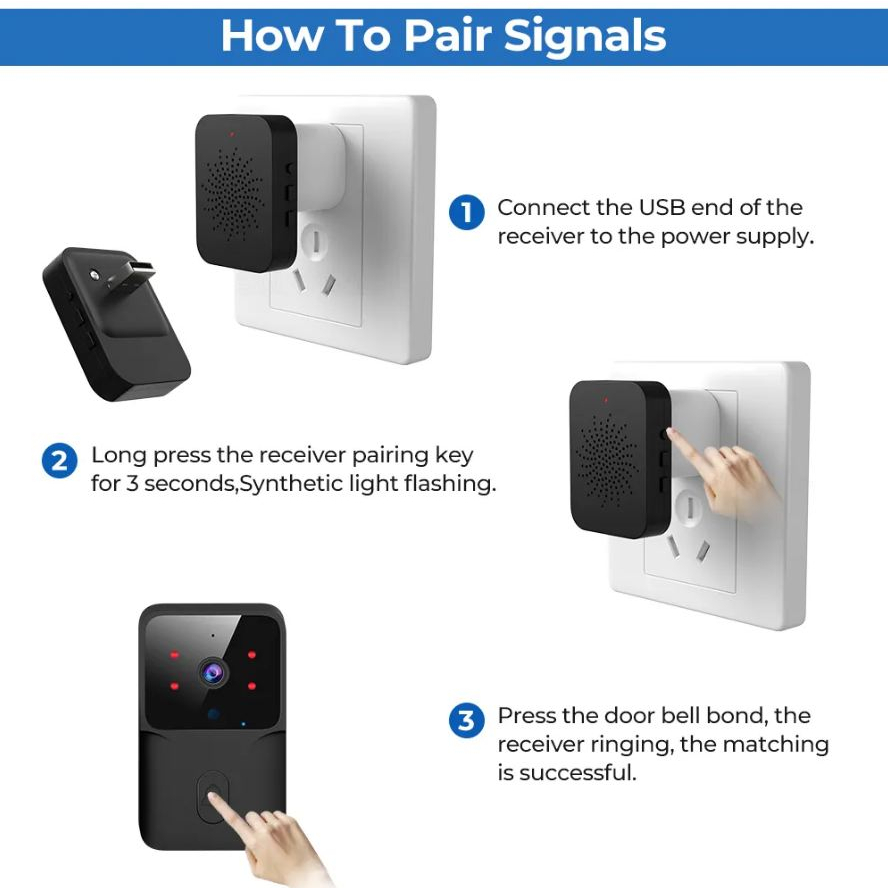 How To Pair Signals

1 Connect the USB end of the receiver to the power supply.

2 Long press the receiver pairing key for 3 seconds,Synthetic light flashing.

3 Press the door bell bond, the receiver ringing, the matching is successful.