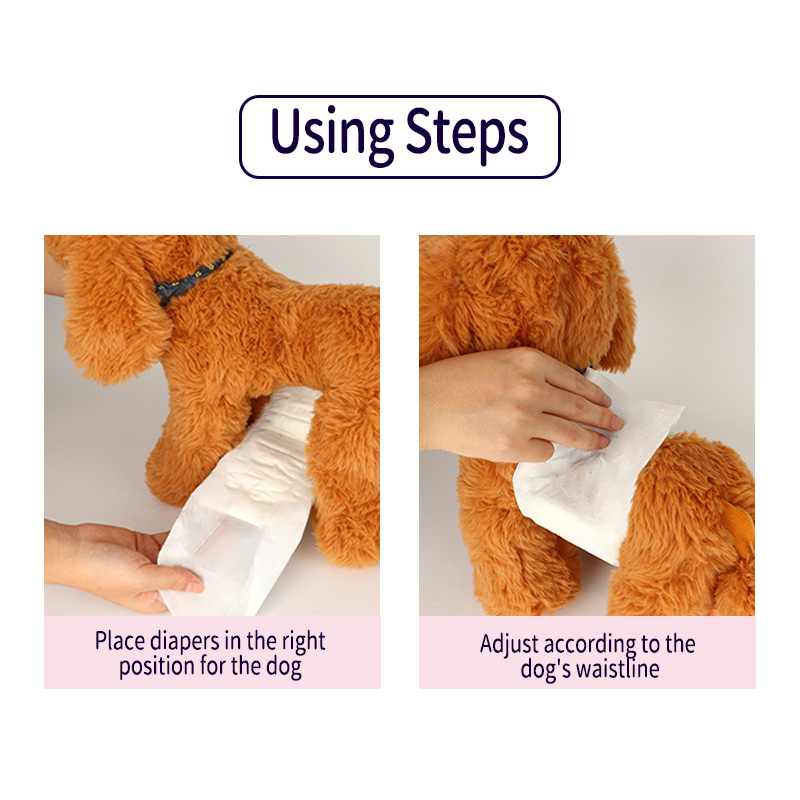 Using Steps

Place diapers in the right position for the dog

Adjust according to the dog's waistline