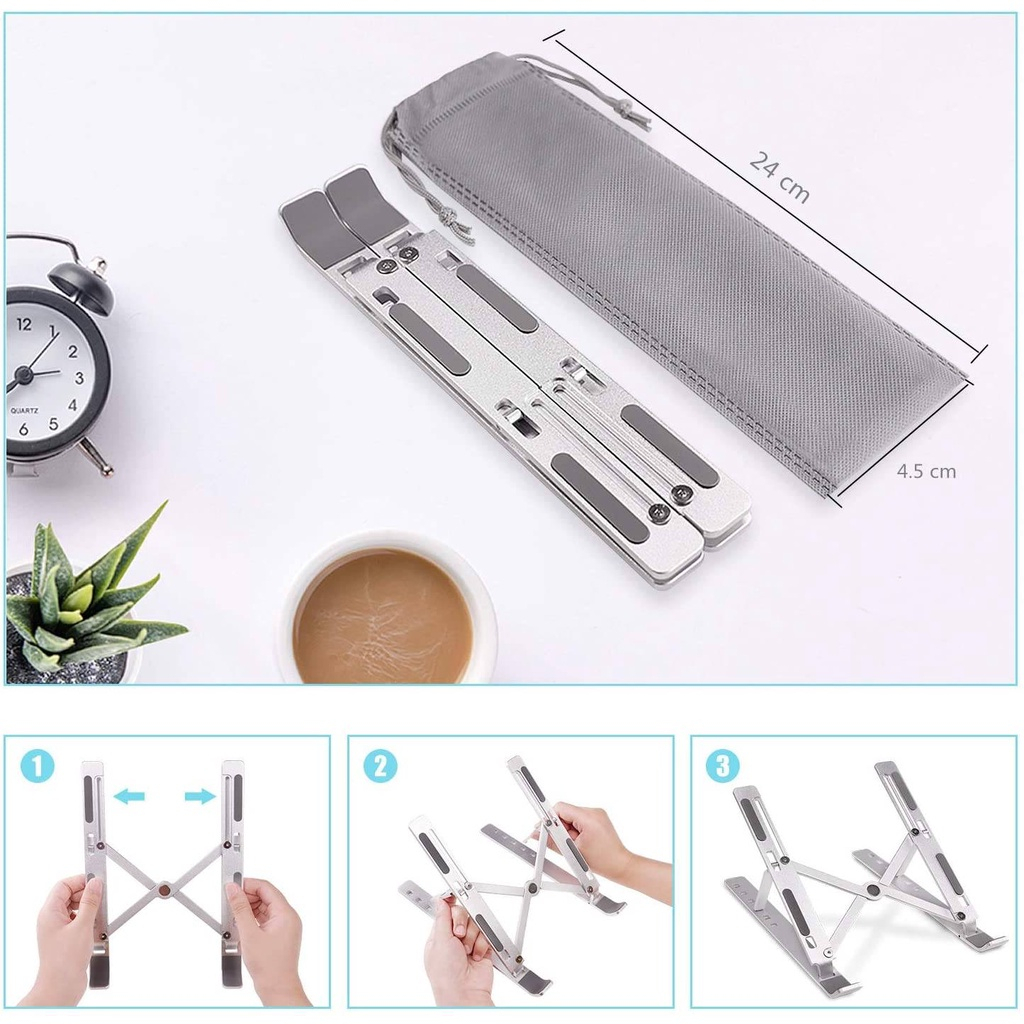 24 cm

4.5 cm

12
1
2
3
4
5
6
QUARTZ

1

2

3