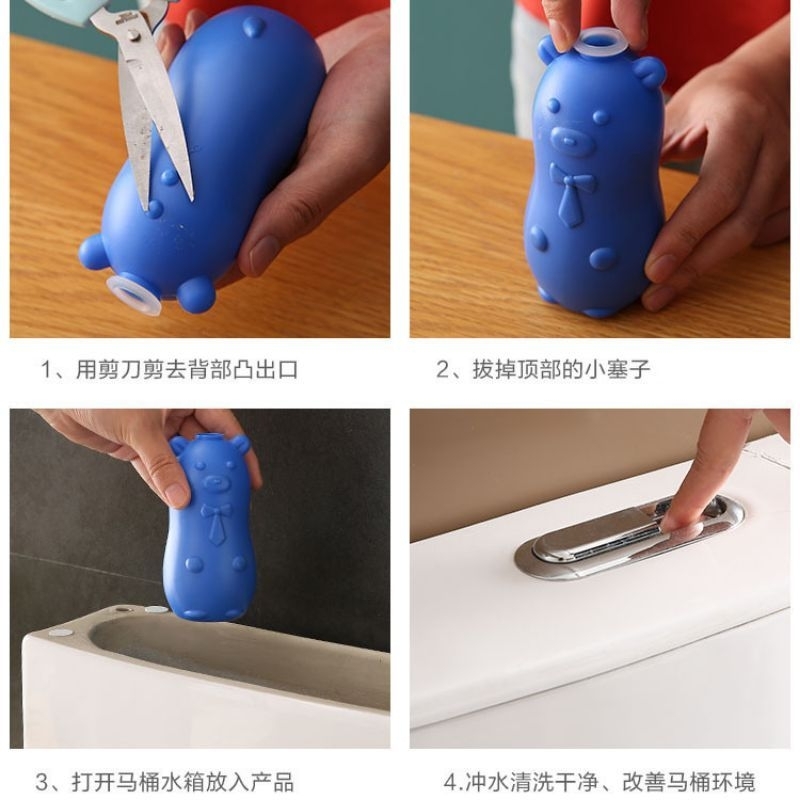 1、用剪刀剪去背部凸出口

2、拔掉顶部的小塞子

3、打开马桶水箱放入产品

4.冲水清洗干净、改善马桶环境