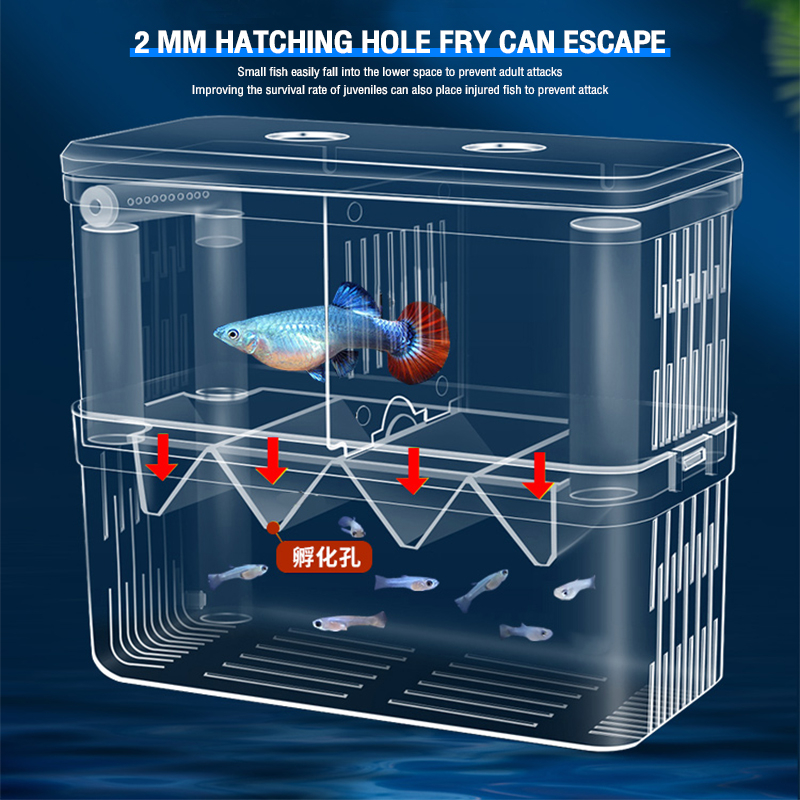 2 MM HATCHING HOLE FRY CAN ESCAPE

Small fish easily fall into the lower space to prevent adult attacks
Improving the survival rate of juveniles can also place injured fish to prevent attack

孵化孔