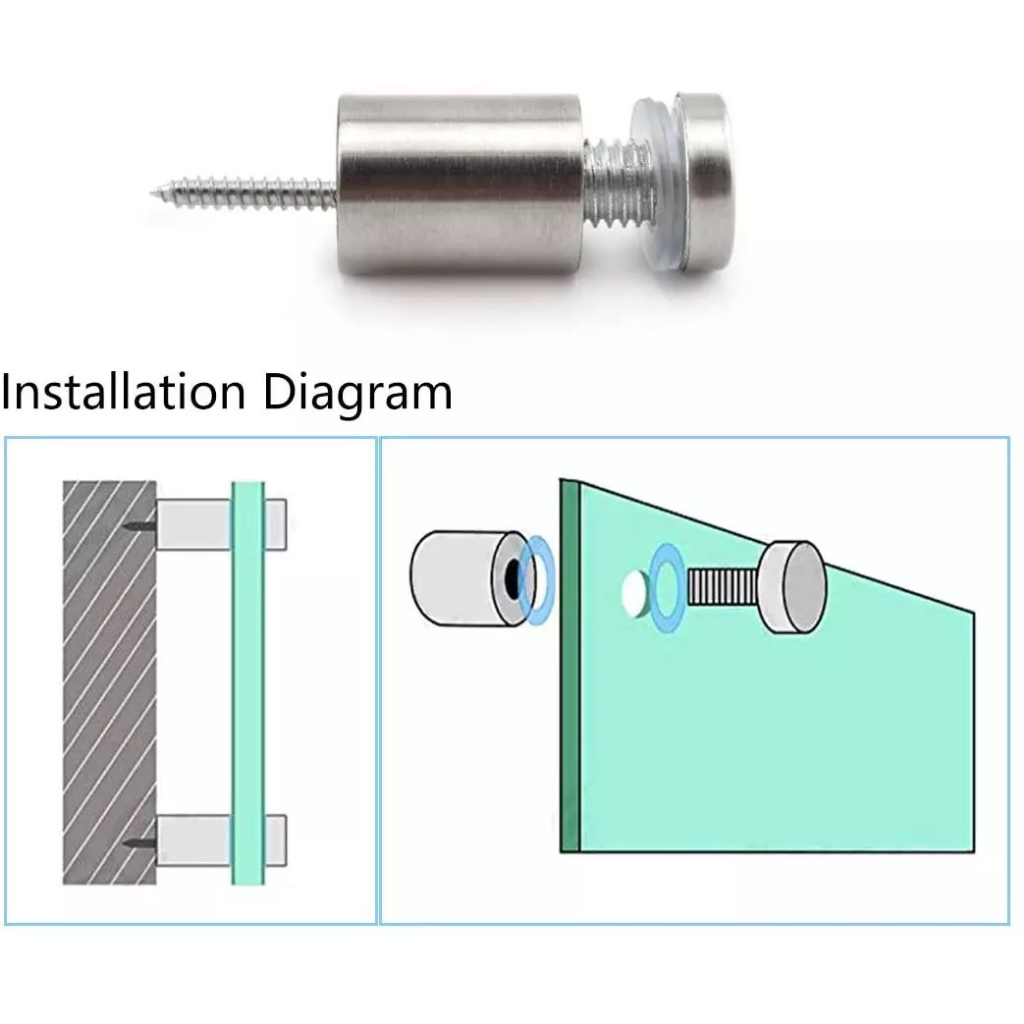 Installation Diagram