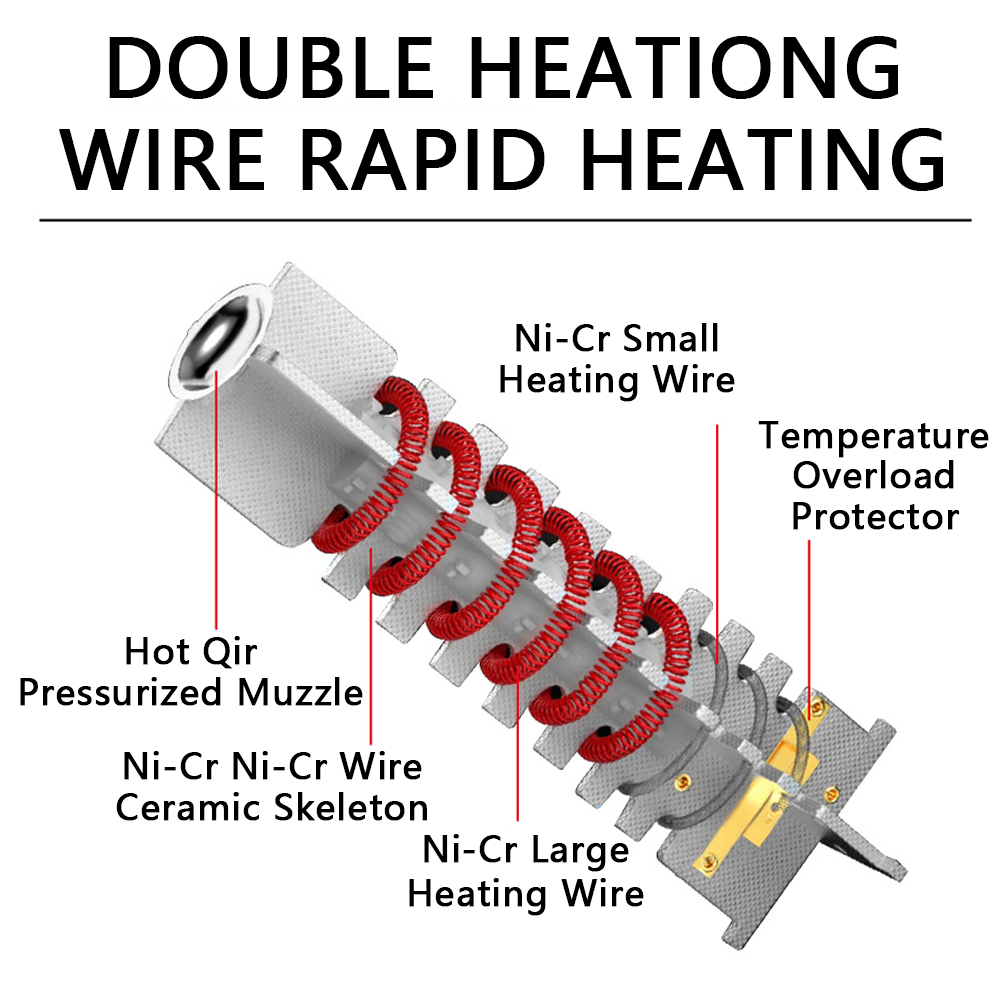 DOUBLE HEATIONG WIRE RAPID HEATING

Ni-Cr Small Heating Wire

Temperature Overload Protector

Hot Qir Pressurized Muzzle

Ni-Cr Ni-Cr Wire Ceramic Skeleton

Ni-Cr Large Heating Wire