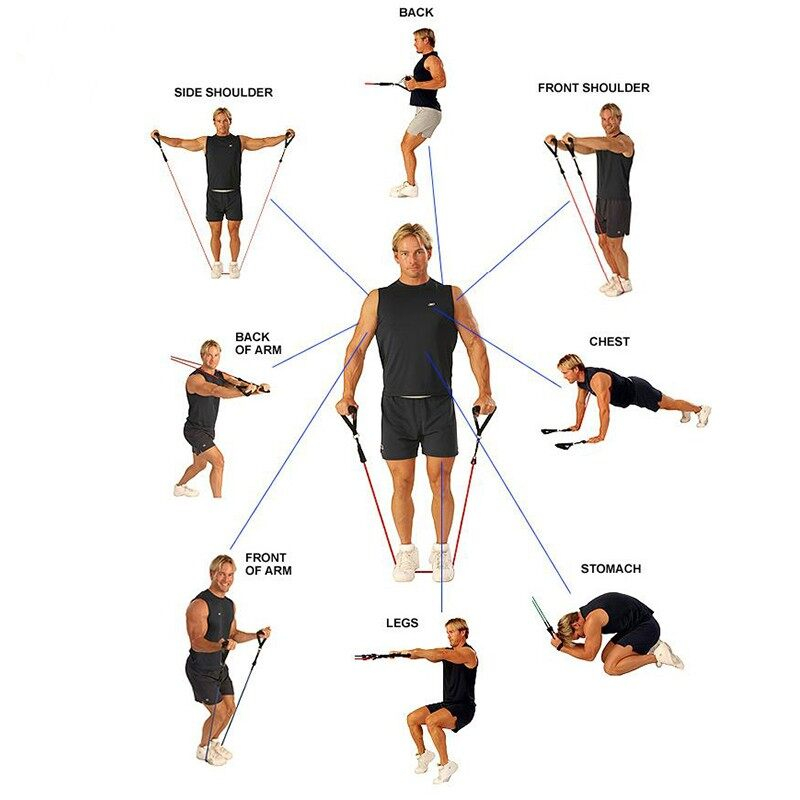 BACK

SIDE SHOULDER

FRONT SHOULDER

BACK OF ARM

CHEST

FRONT OF ARM

STOMACH

LEGS