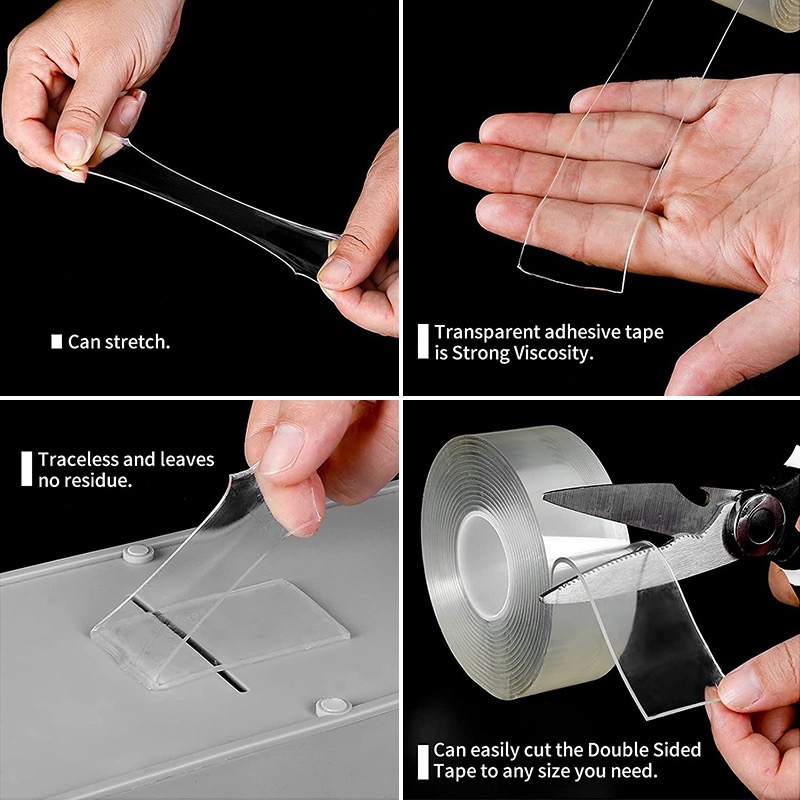 Can stretch.

Transparent adhesive tape is Strong Viscosity.

Traceless and leaves no residue.

Can easily cut the Double Sided Tape to any size you need.