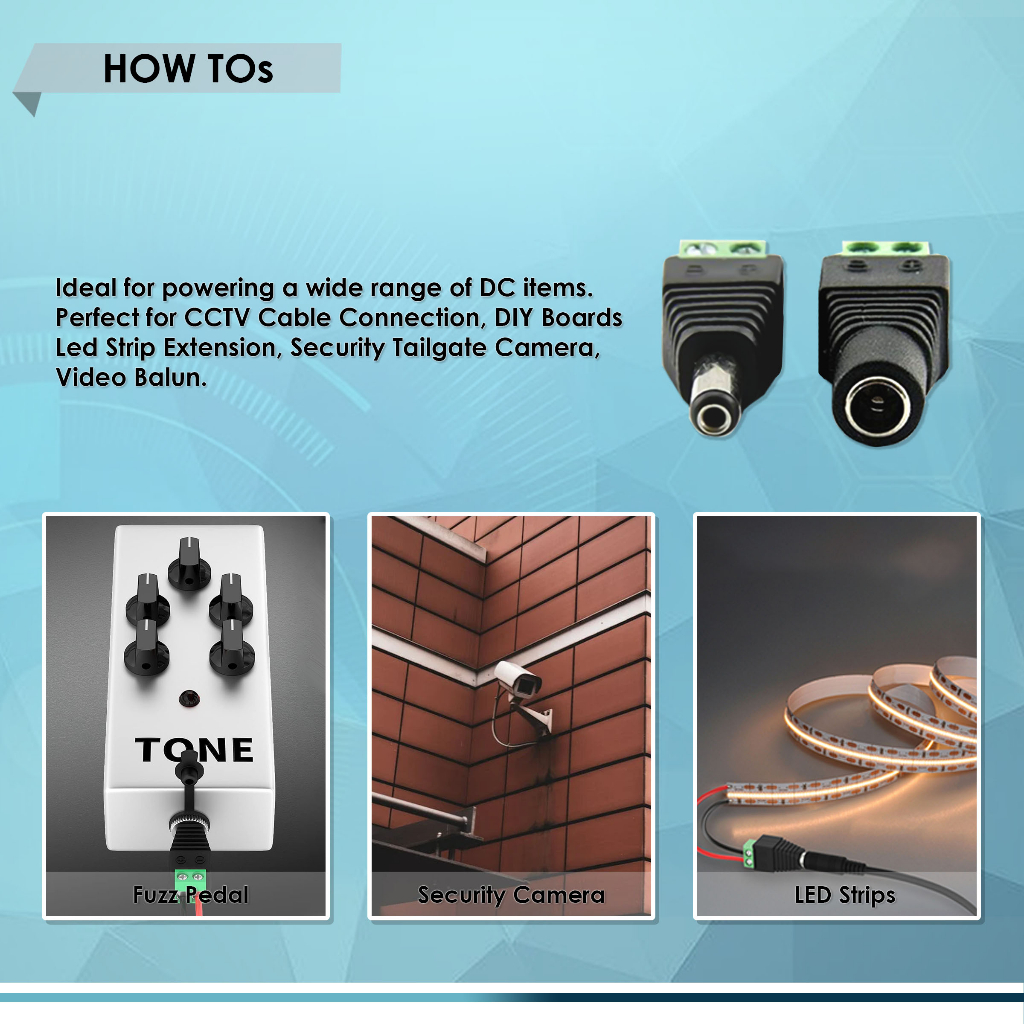 HOW TOs

Ideal for powering a wide range of DC items. Perfect for CCTV Cable Connection, DIY Boards Led Strip Extension, Security Tailgate Camera, Video Balun.

TONE

Fuzz Pedal

Security Camera

LED Strips