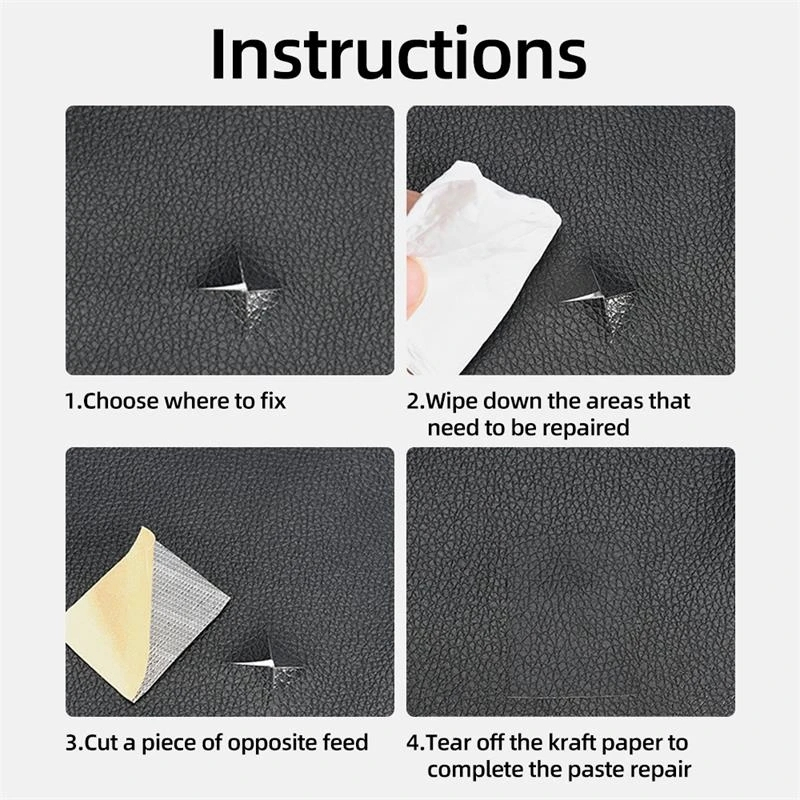 Instructions

1.Choose where to fix

2.Wipe down the areas that need to be repaired

3.Cut a piece of opposite feed

4.Tear off the kraft paper to complete the paste repair