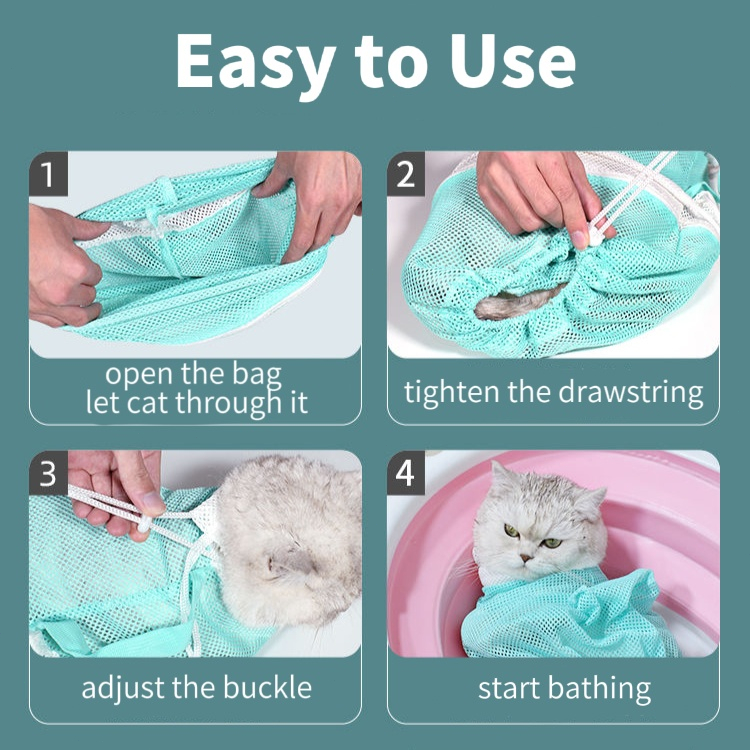 Easy to Use

1
open the bag
let cat through it

2
tighten the drawstring

3
adjust the buckle

4
start bathing