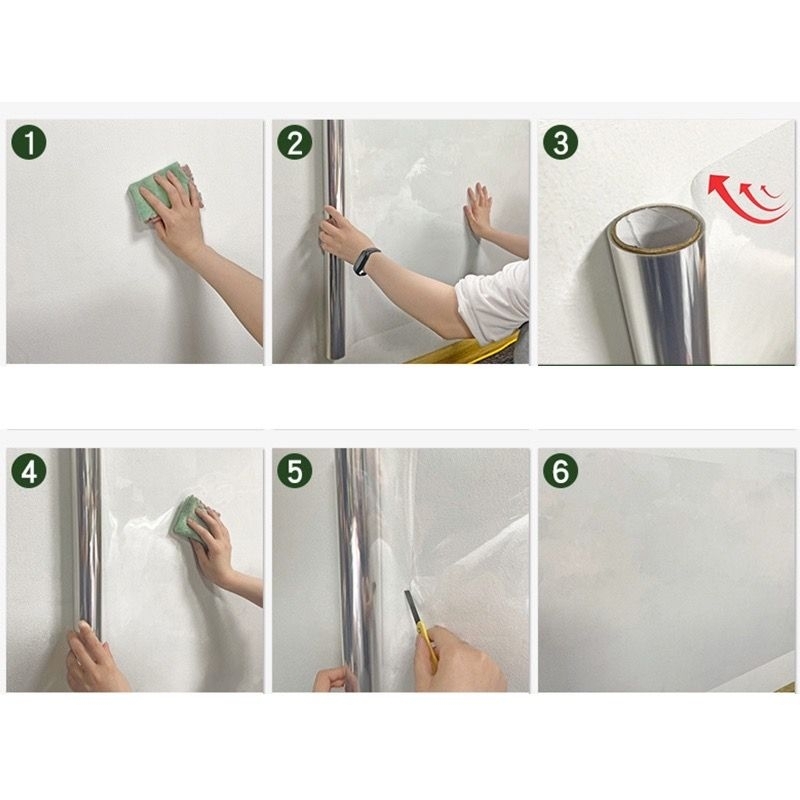 1
2
3
4
5
6