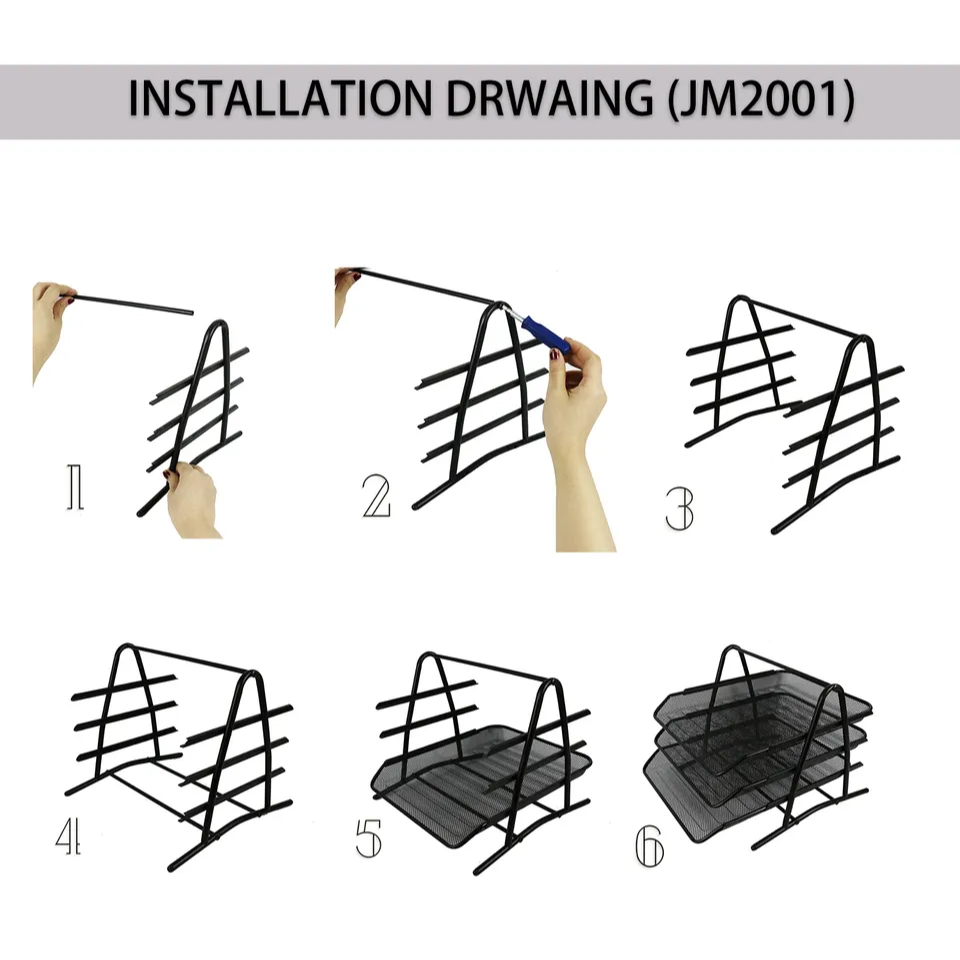 INSTALLATION DRWAING (JM2001)

1

2

3

4

5

6