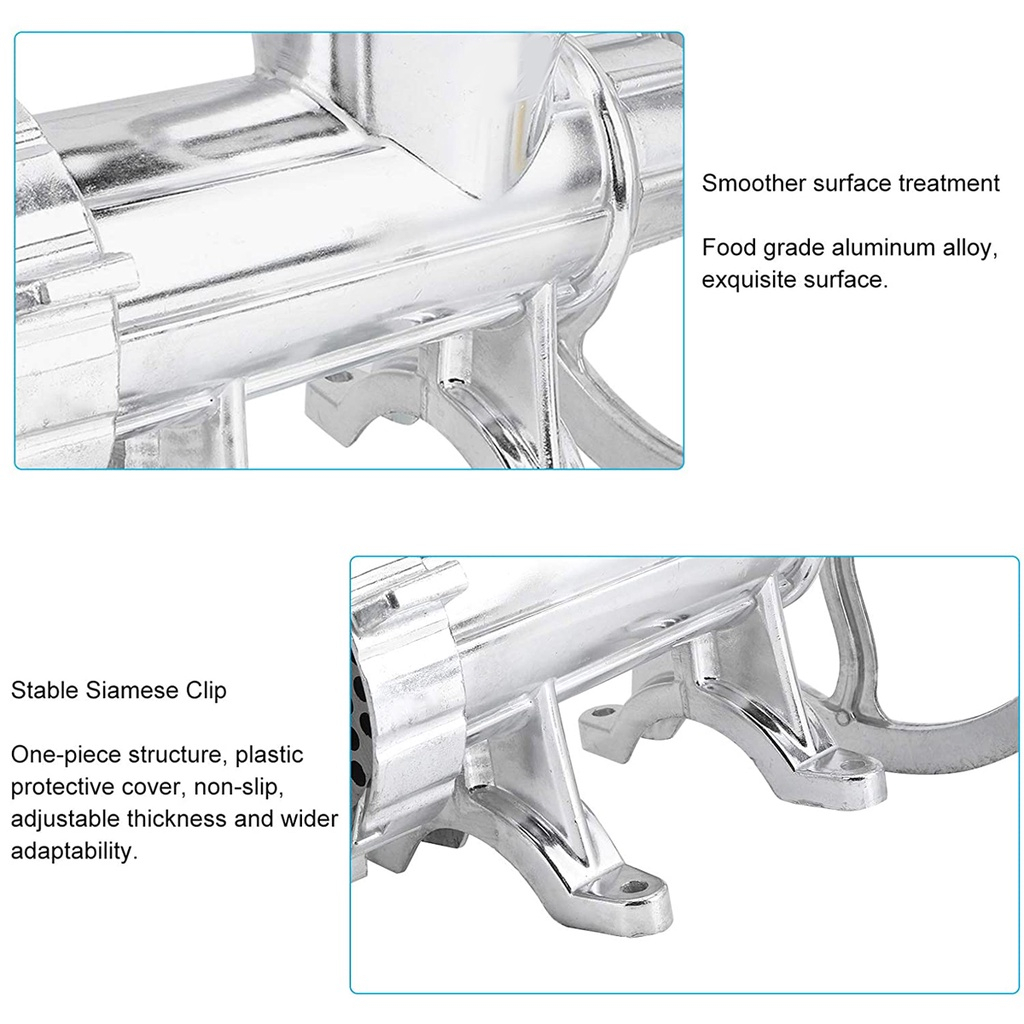 Smoother surface treatment

Food grade aluminum alloy, exquisite surface.

Stable Siamese Clip

One-piece structure, plastic protective cover, non-slip, adjustable thickness and wider adaptability.