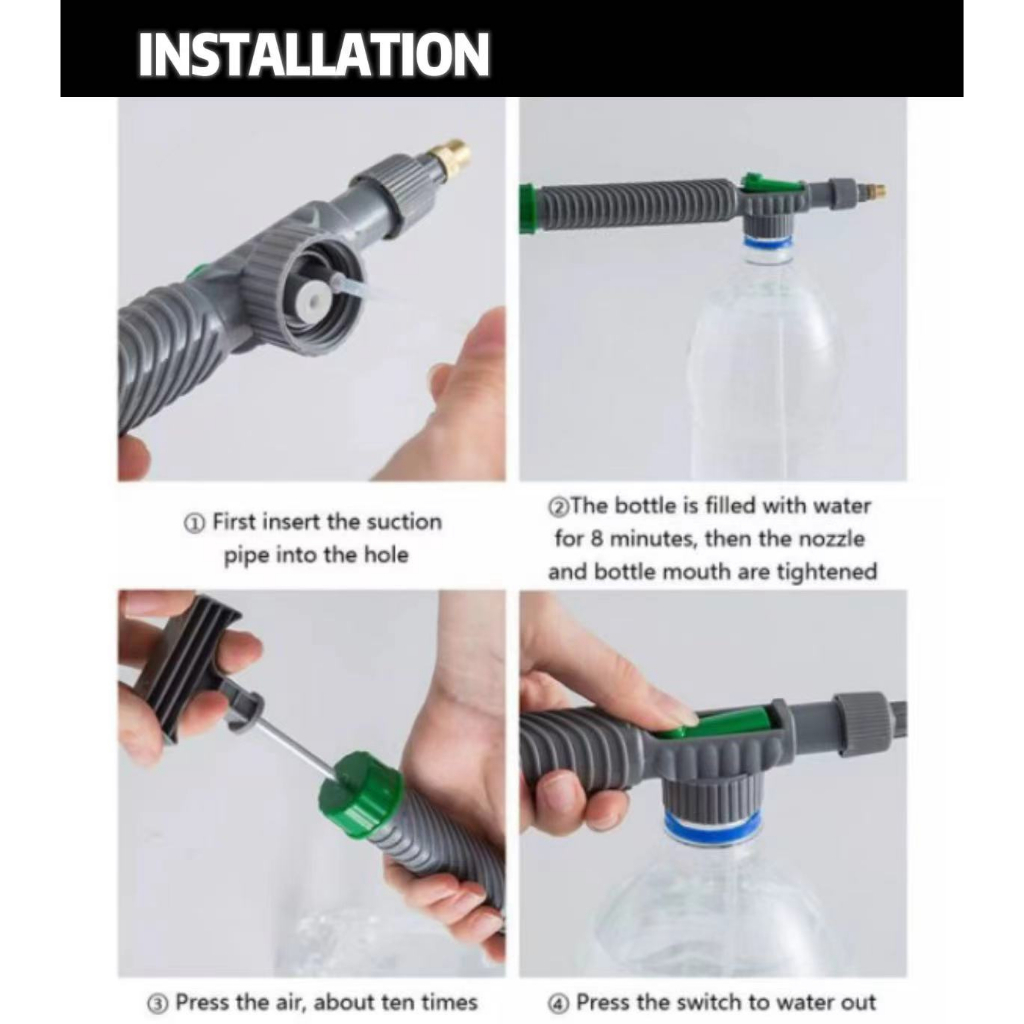 INSTALLATION

① First insert the suction pipe into the hole

②The bottle is filled with water for 8 minutes, then the nozzle and bottle mouth are tightened

③ Press the air, about ten times

④ Press the switch to water out