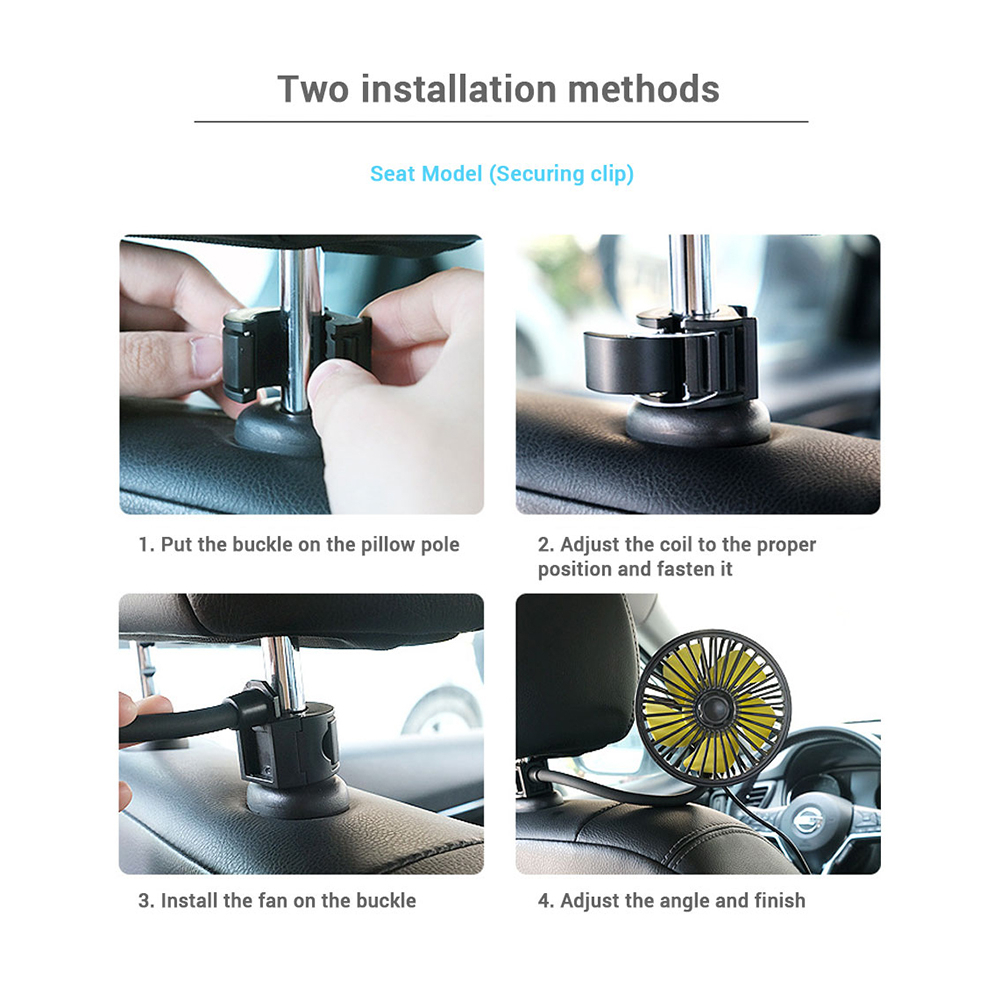 Two installation methods

Seat Model (Securing clip)

1. Put the buckle on the pillow pole

2. Adjust the coil to the proper position and fasten it

3. Install the fan on the buckle

4. Adjust the angle and finish