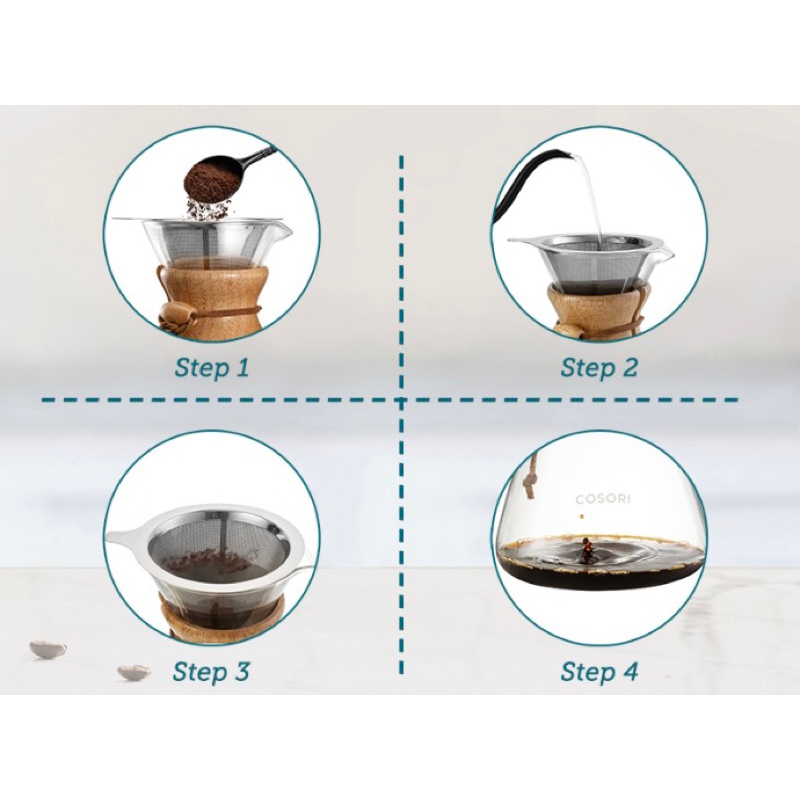 Step 1

Step 2

Step 3

COSORI

Step 4