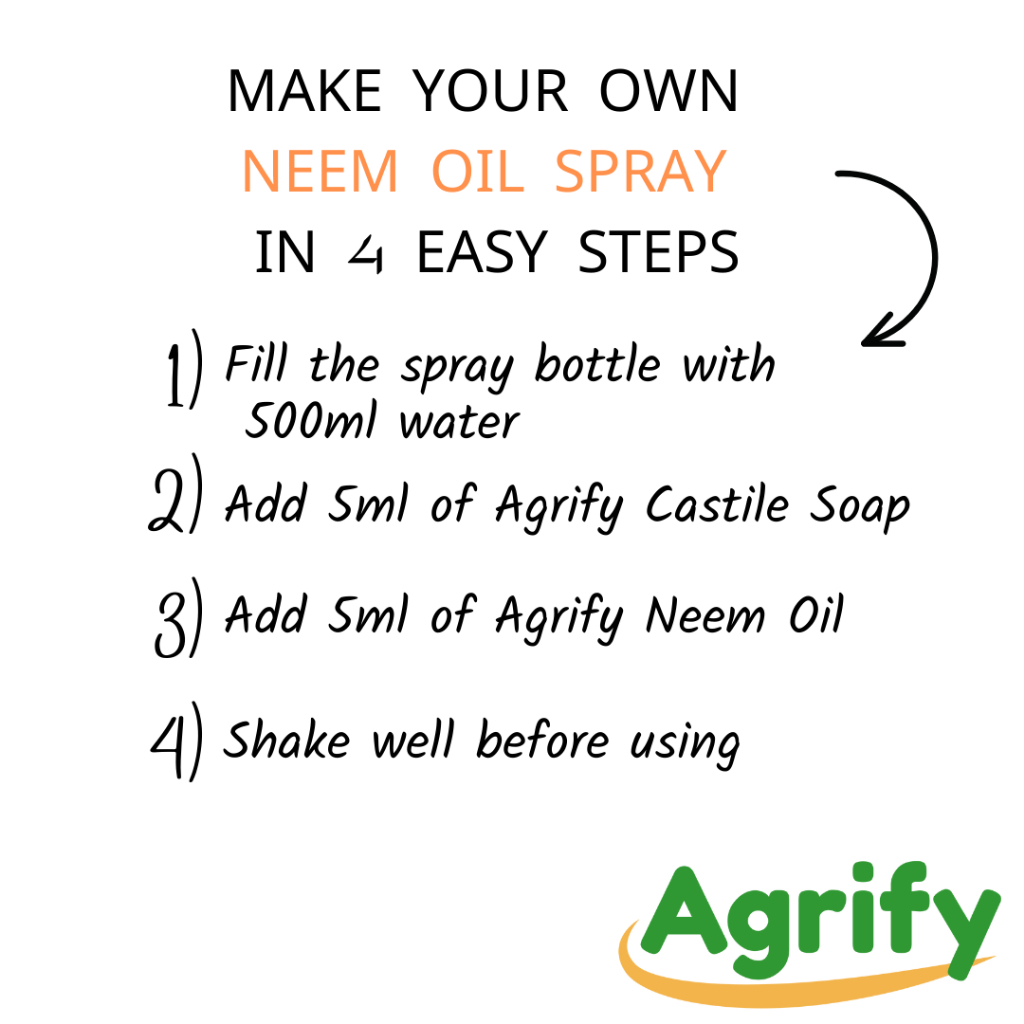 MAKE YOUR OWN
NEEM OIL SPRAY
IN 4 EASY STEPS

1) Fill the spray bottle with 500ml water

2) Add 5ml of Agrify Castile Soap

3) Add 5ml of Agrify Neem Oil

4) Shake well before using

Agrify