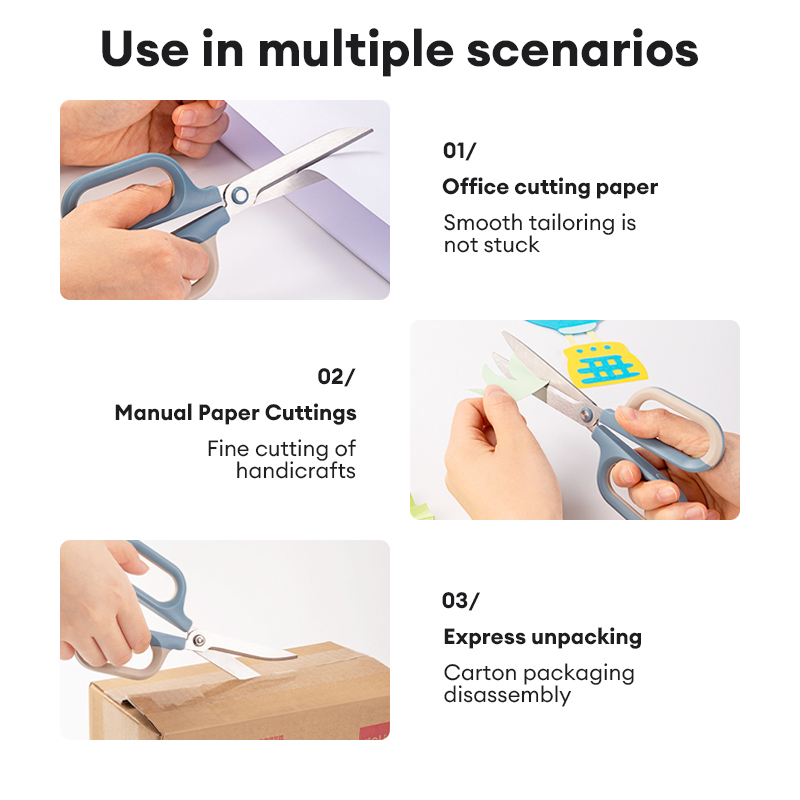 Use in multiple scenarios

01/

Office cutting paper

Smooth tailoring is not stuck

02/

Manual Paper Cuttings

Fine cutting of handicrafts

03/

Express unpacking

Carton packaging disassembly