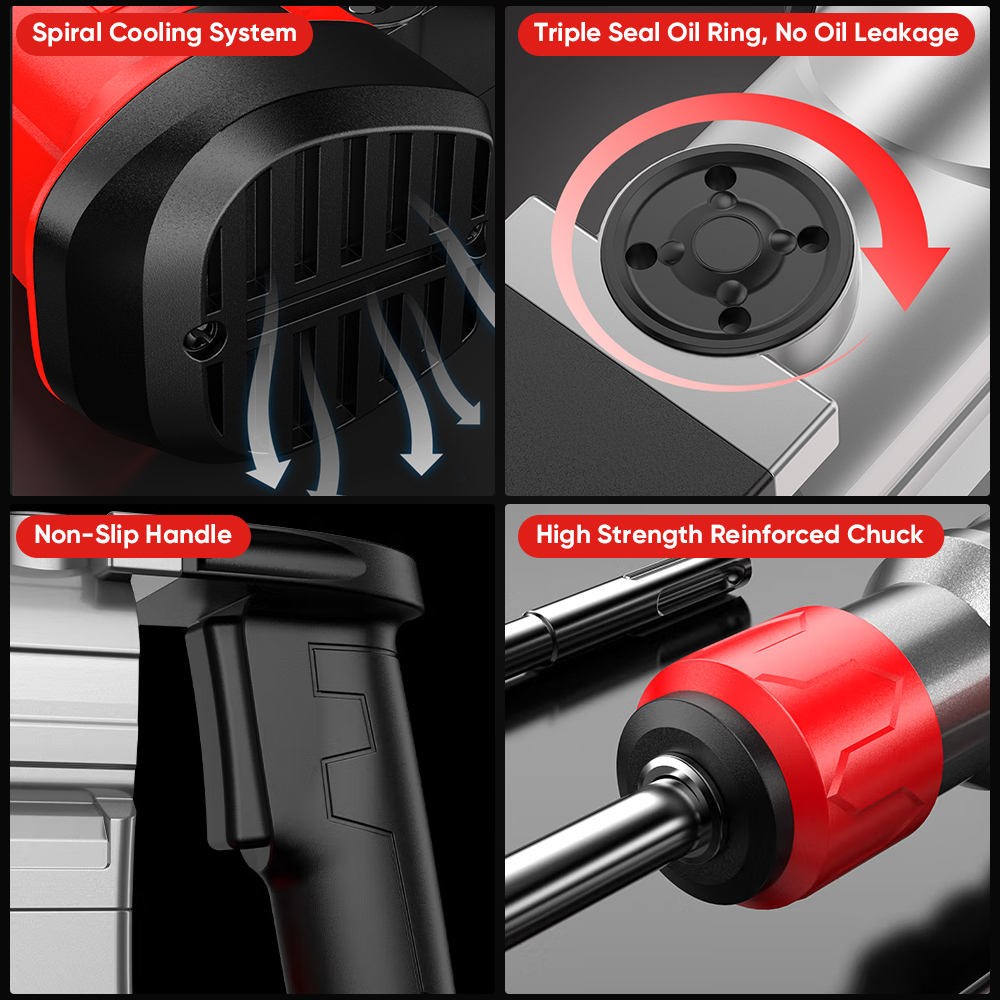 Spiral Cooling System

Triple Seal Oil Ring, No Oil Leakage

Non-Slip Handle

High Strength Reinforced Chuck