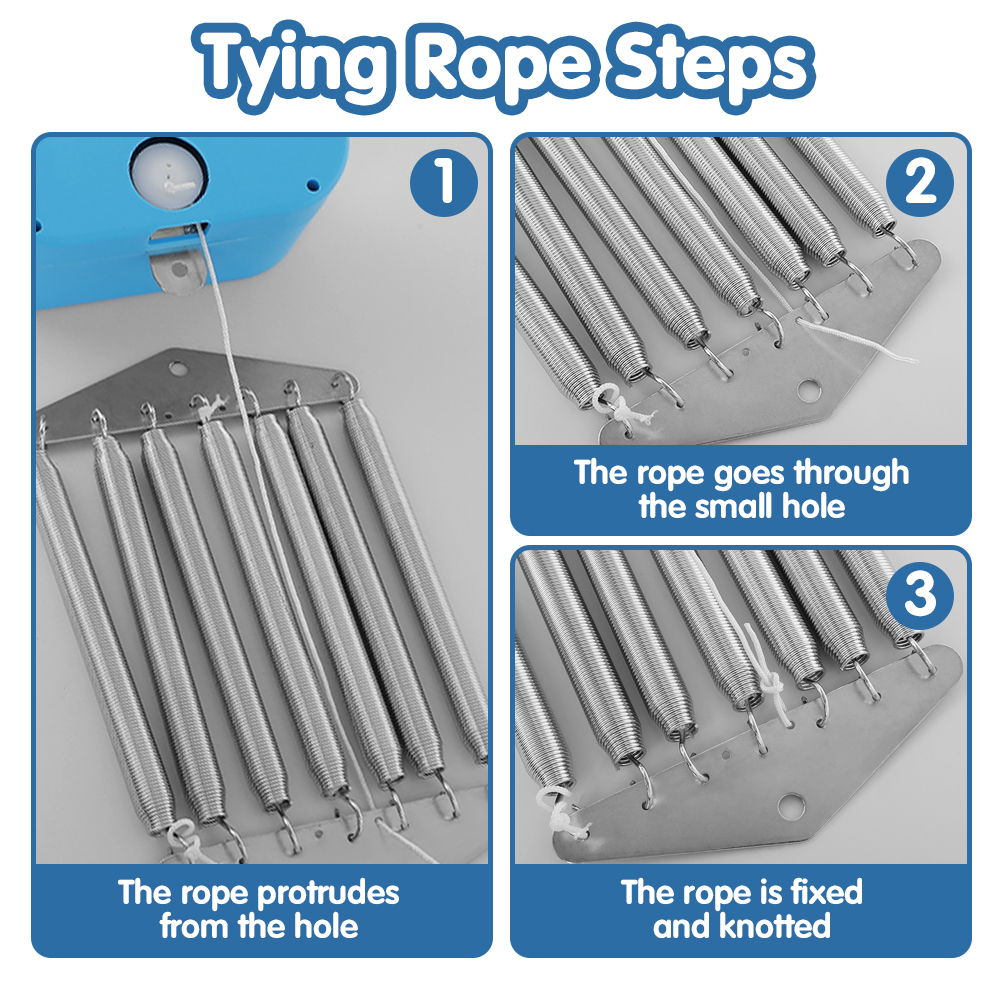 Tying Rope Steps

1

The rope protrudes from the hole

2

The rope goes through the small hole

3

The rope is fixed and knotted