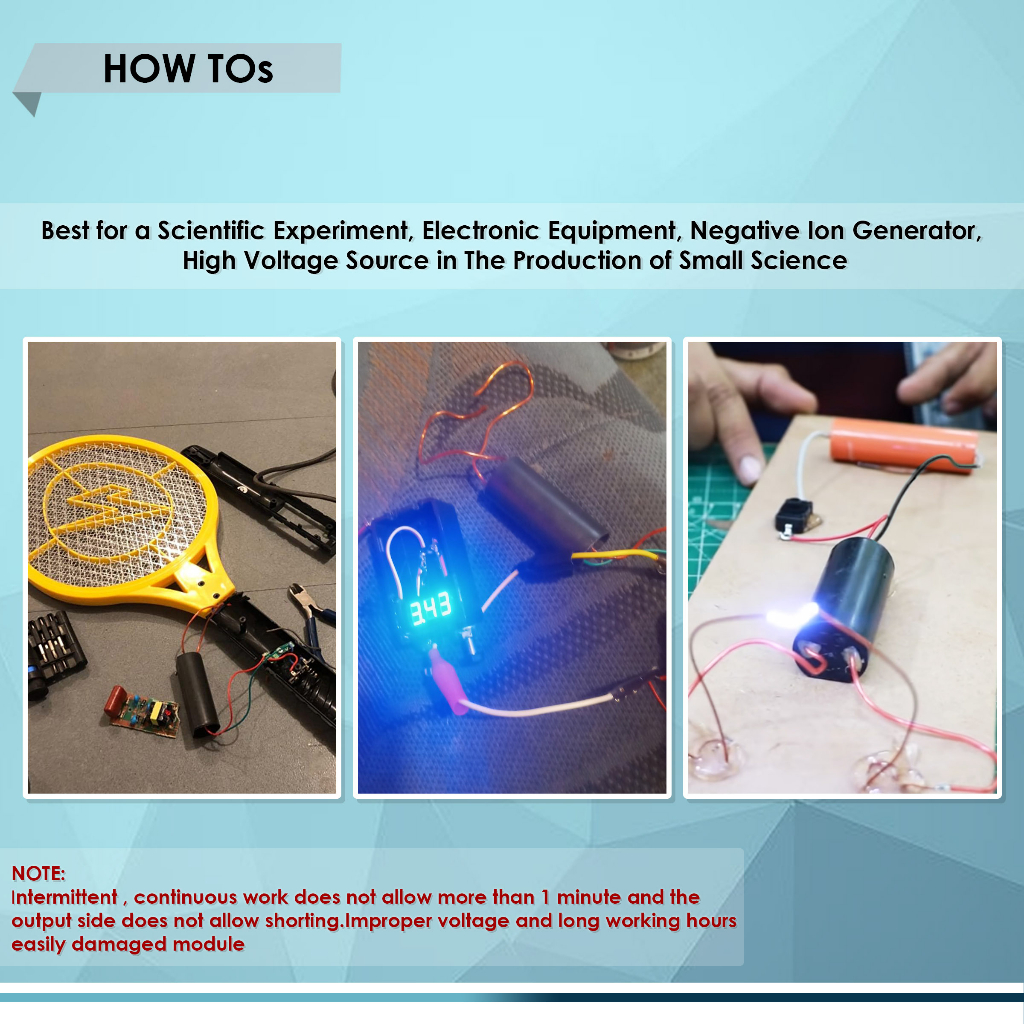 HOW TOs

Best for a Scientific Experiment, Electronic Equipment, Negative Ion Generator, High Voltage Source in The Production of Small Science

343

NOTE:
Intermittent , continuous work does not allow more than 1 minute and the output side does not allow shorting.Improper voltage and long working hours easily damaged module