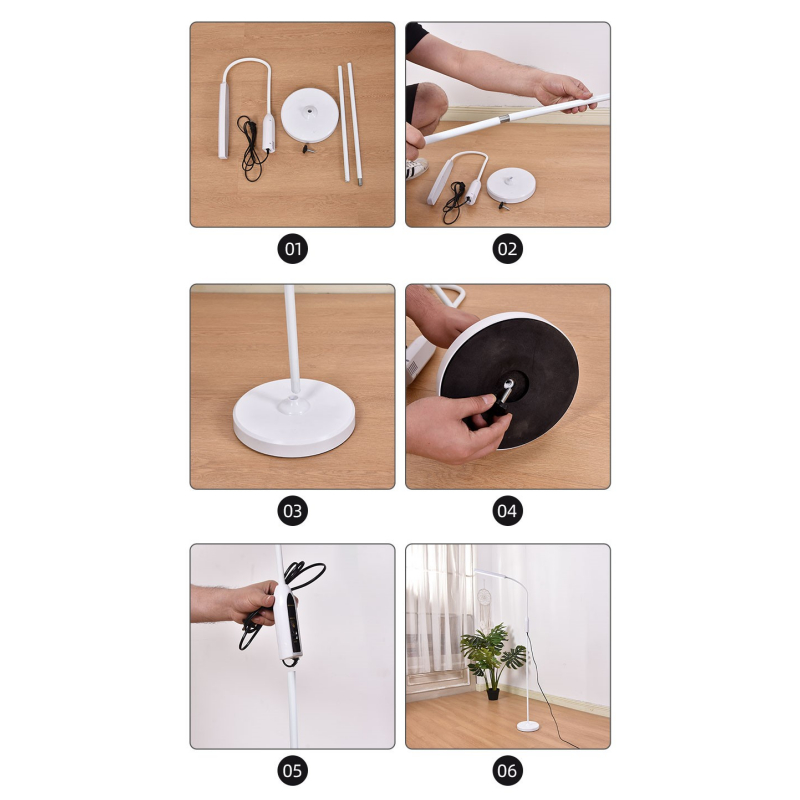 01

02

03

04

05

06