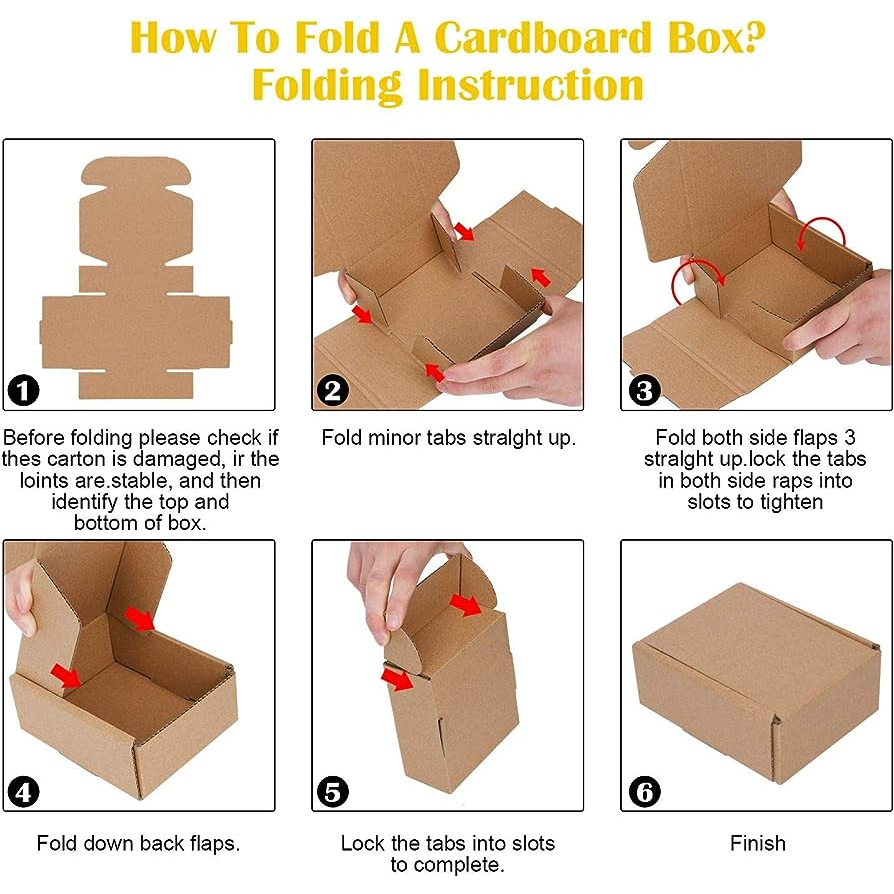 How To Fold A Cardboard Box?
Folding Instruction

1

Before folding please check if thes carton is damaged, ir the loints are.stable, and then identify the top and bottom of box.

2

Fold minor tabs stralght up.

3

Fold both side flaps 3 stralght up.lock the tabs in both side raps into slots to tighten

4

Fold down back flaps.

5

Lock the tabs into slots to complete.

6

Finish