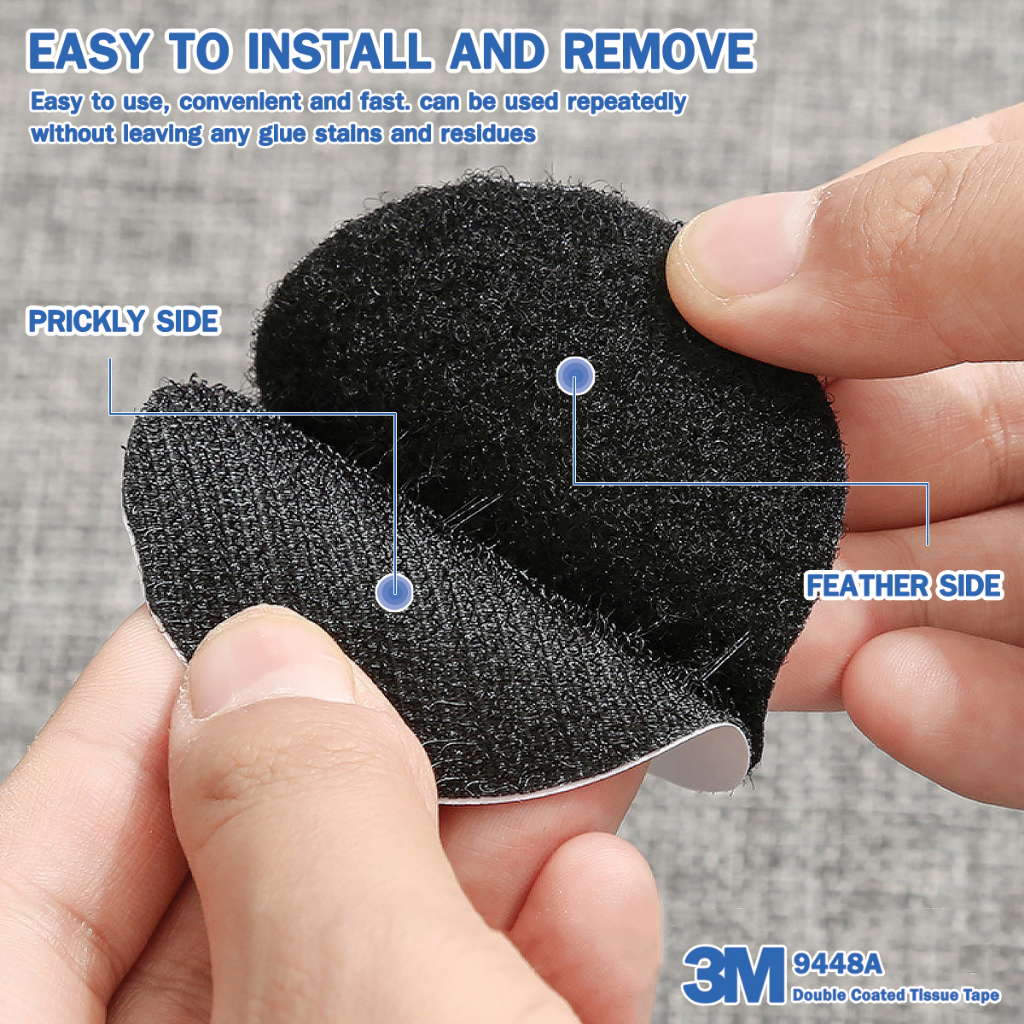 EASY TO INSTALL AND REMOVE

Easy to use, convenient and fast. can be used repeatedly without leaving any glue stains and residues

PRICKLY SIDE

FEATHER SIDE

3M 9448A
Double Coated Tissue Tape