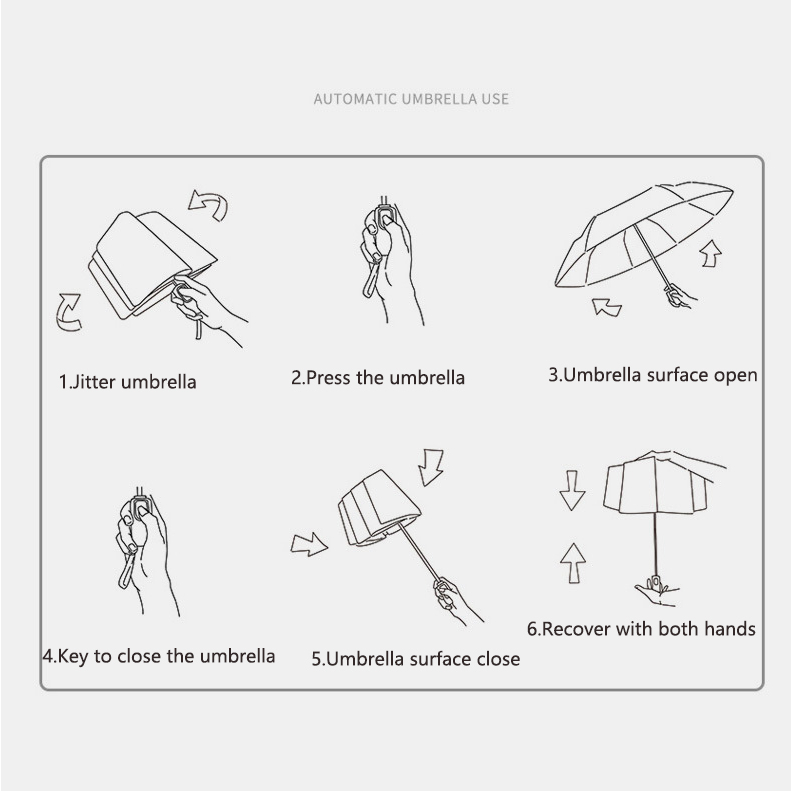 AUTOMATIC UMBRELLA USE

1.Jitter umbrella

2.Press the umbrella

3.Umbrella surface open

4.Key to close the umbrella

5.Umbrella surface close

6.Recover with both hands