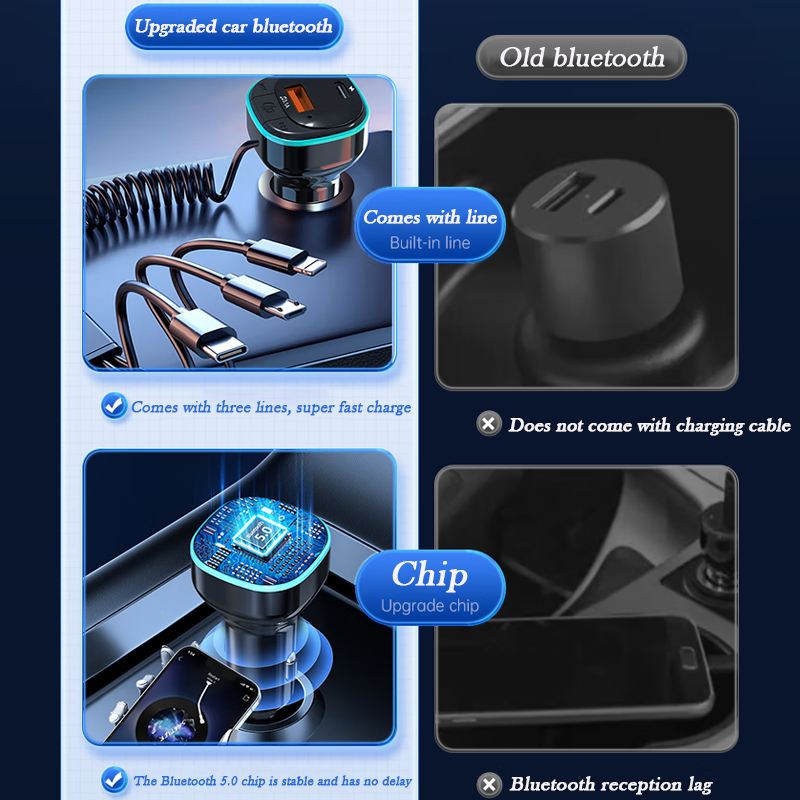 Upgraded car bluetooth

Old bluetooth

Comes with line
Built-in line

Comes with three lines, super fast charge

Does not come with charging cable

5.0

Chip
Upgrade chip

The Bluetooth 5.0 chip is stable and has no delay

Bluetooth reception lag