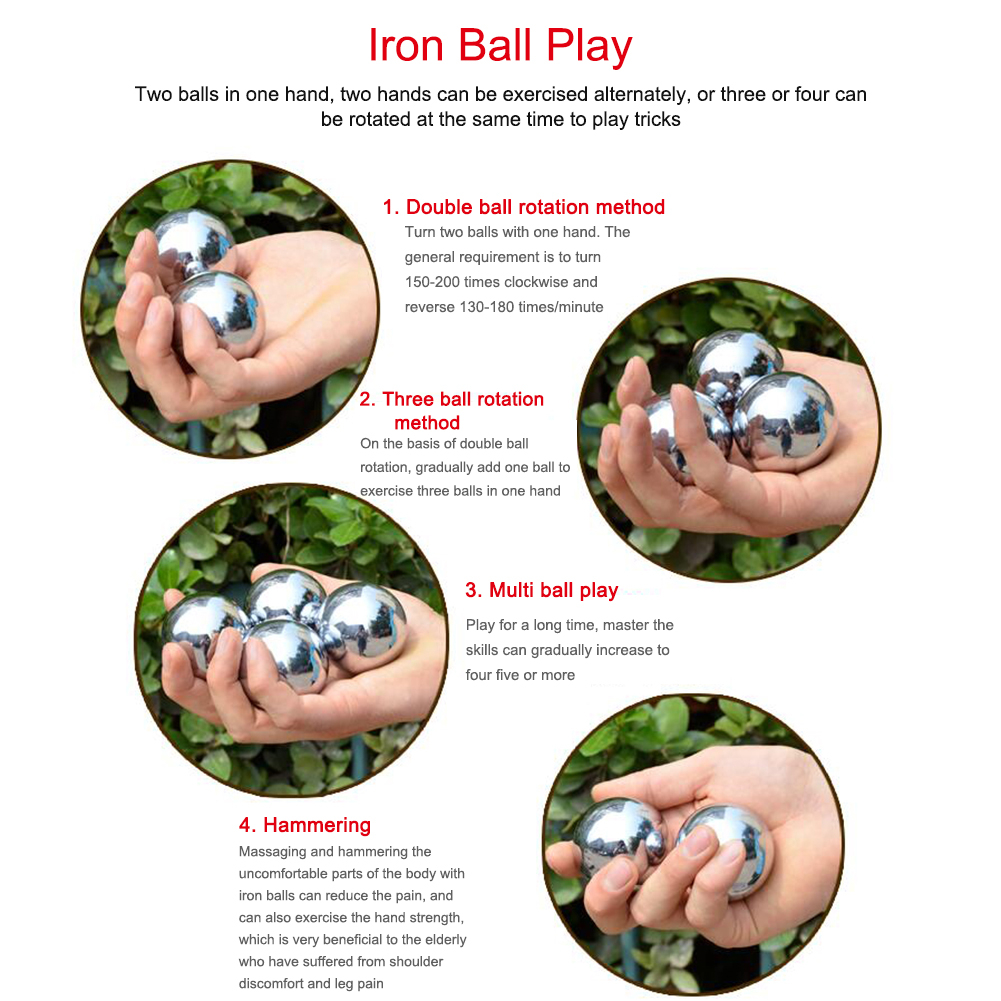 Iron Ball Play

Two balls in one hand, two hands can be exercised alternately, or three or four can be rotated at the same time to play tricks

1. Double ball rotation method
Turn two balls with one hand. The general requirement is to turn 150-200 times clockwise and reverse 130-180 times/minute

2. Three ball rotation method
On the basis of double ball rotation, gradually add one ball to exercise three balls in one hand

3. Multi ball play
Play for a long time, master the skills can gradually increase to four five or more

4. Hammering
Massaging and hammering the uncomfortable parts of the body with iron balls can reduce the pain, and can also exercise the hand strength, which is very beneficial to the elderly who have suffered from shoulder discomfort and leg pain