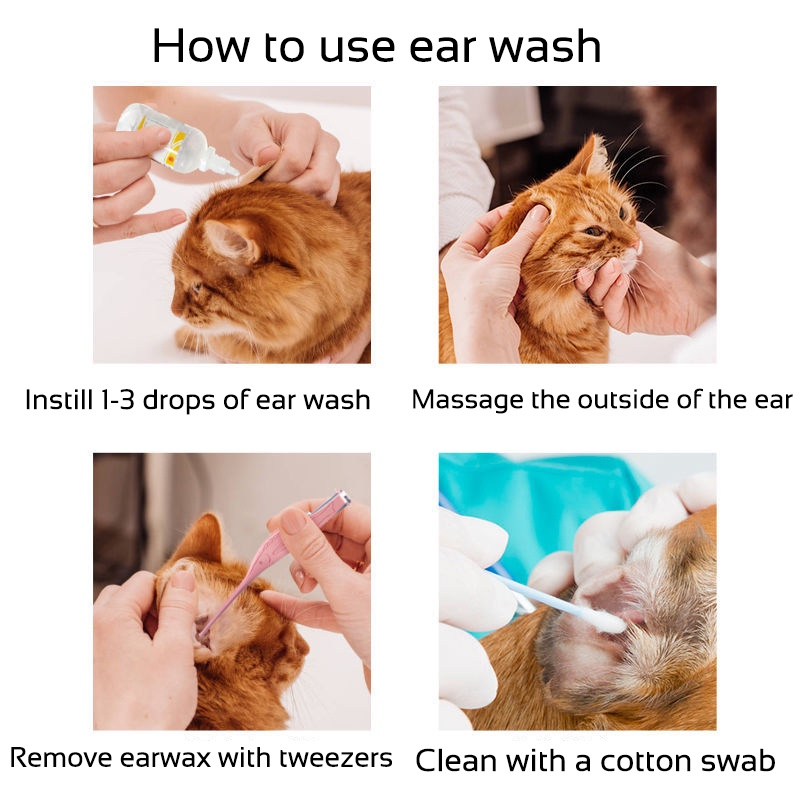 How to use ear wash

Instill 1-3 drops of ear wash

Massage the outside of the ear

Remove earwax with tweezers

Clean with a cotton swab