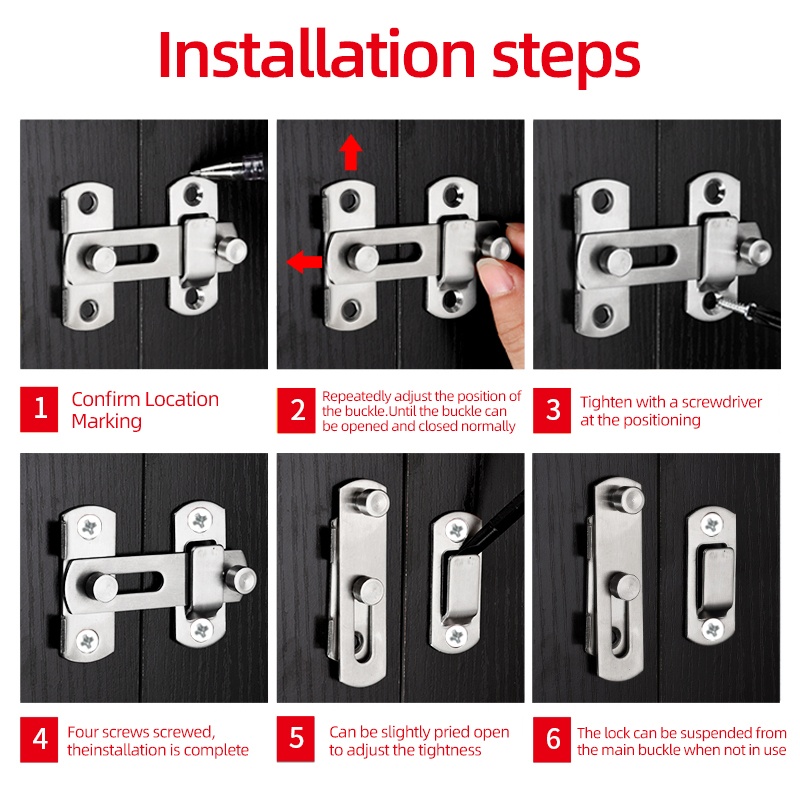 Installation steps

1 Confirm Location Marking

2 Repeatedly adjust the position of the buckle.Until the buckle can be opened and closed normally

3 Tighten with a screwdriver at the positioning

4 Four screws screwed, theinstallation is complete

5 Can be slightly pried open to adjust the tightness

6 The lock can be suspended from the main buckle when not in use