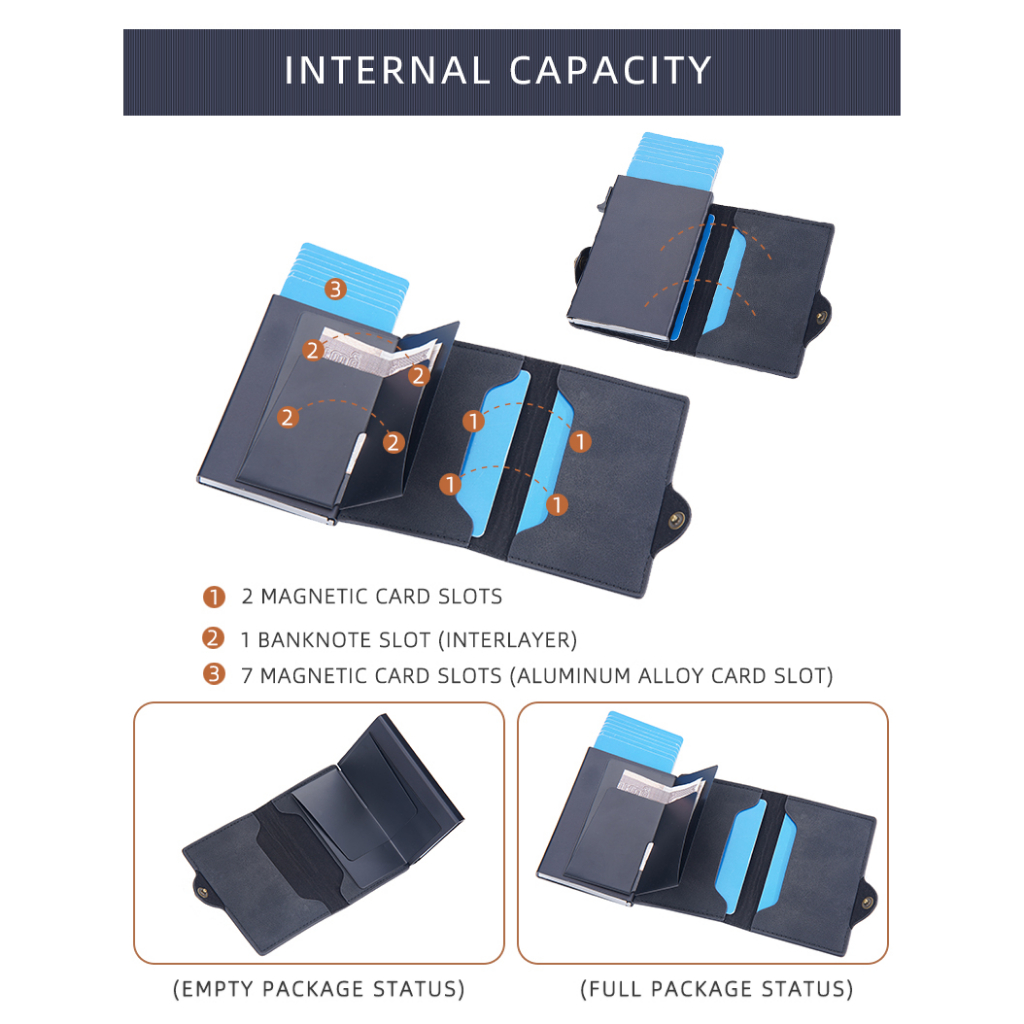 INTERNAL CAPACITY

3

2 2

2 2

1 1

1 1

1 2 MAGNETIC CARD SLOTS

2 1 BANKNOTE SLOT (INTERLAYER)

3 7 MAGNETIC CARD SLOTS (ALUMINUM ALLOY CARD SLOT)

(EMPTY PACKAGE STATUS)

(FULL PACKAGE STATUS)